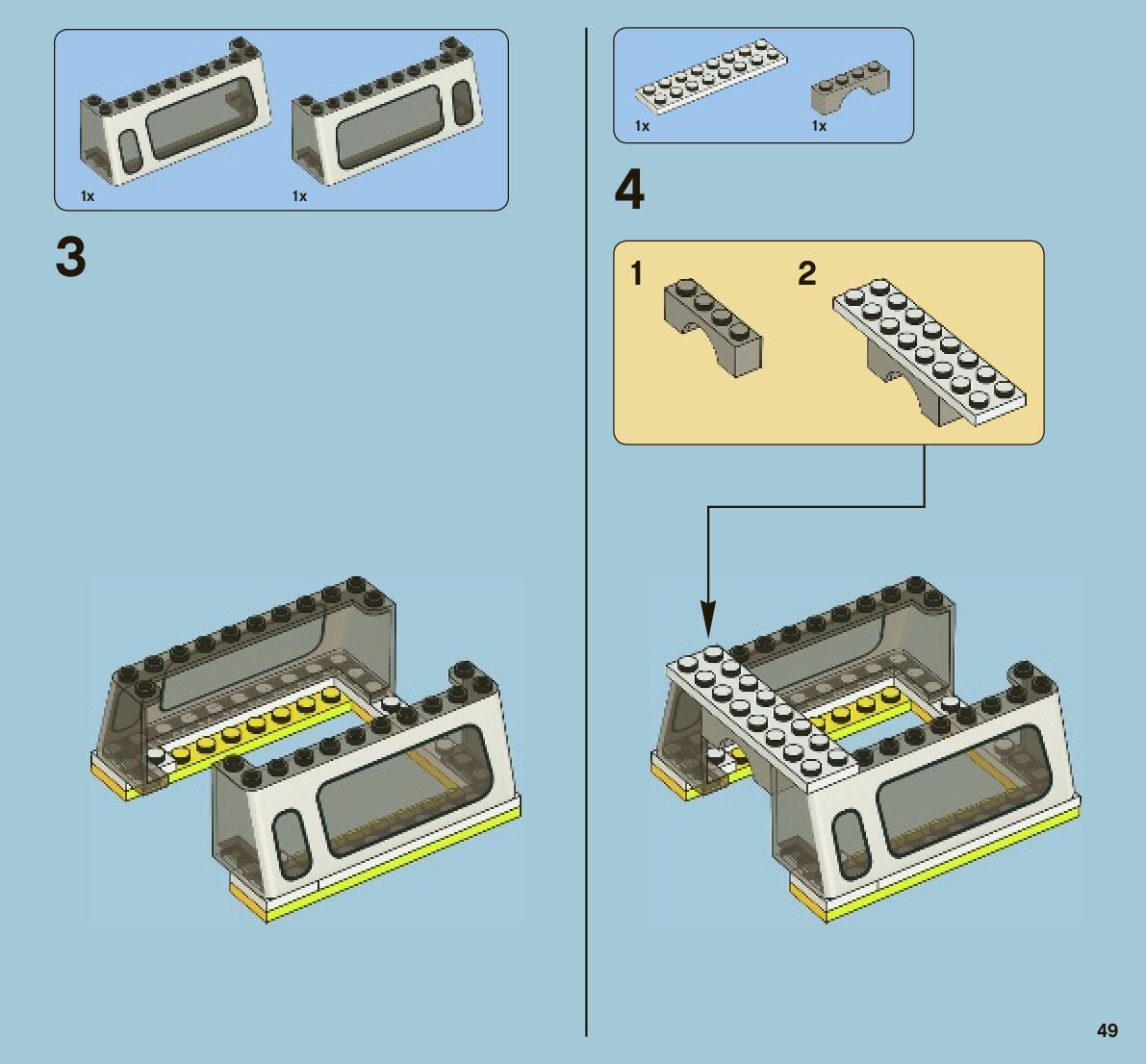 1x
1x

3

1x
1x

4

1
2

49