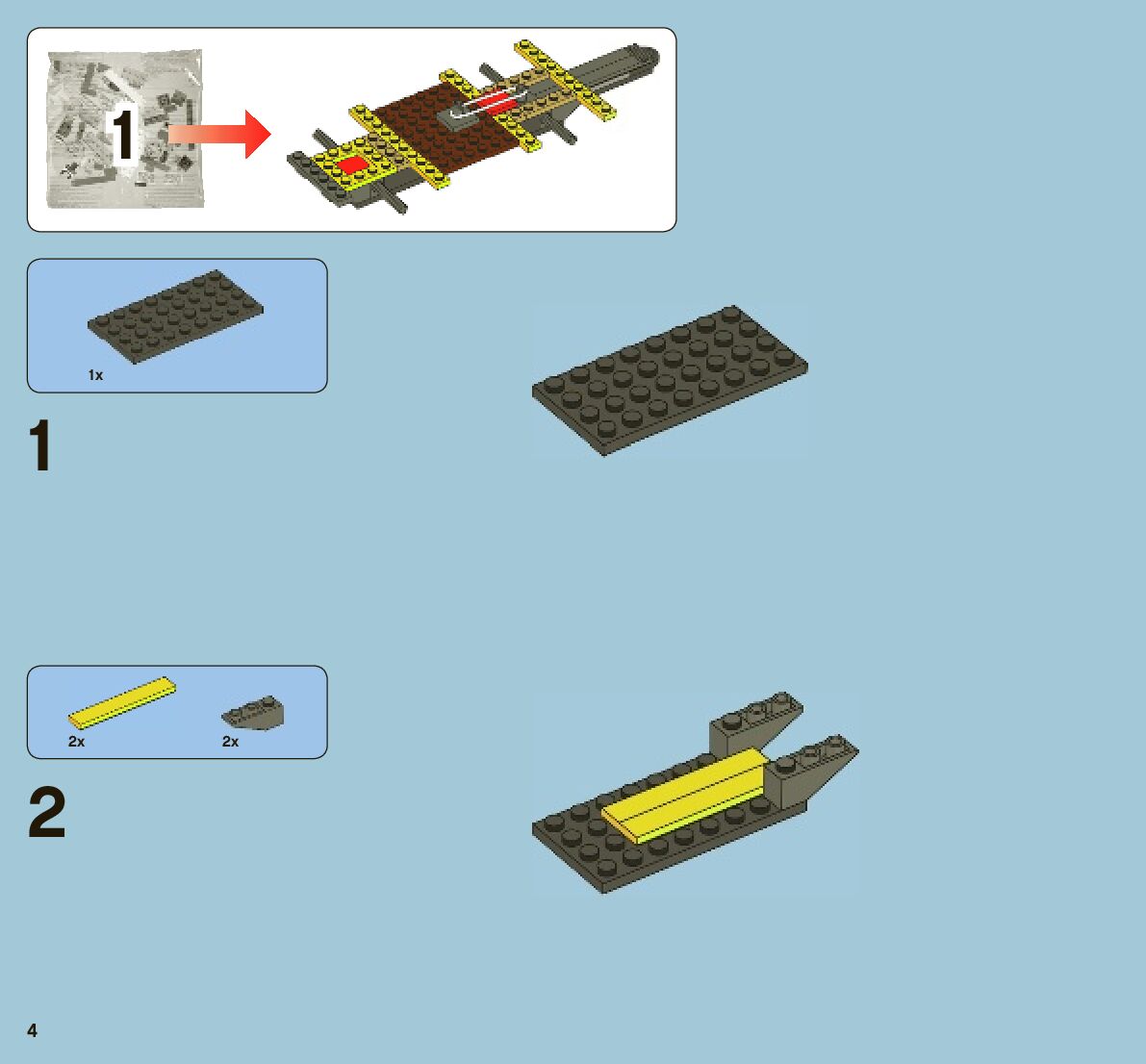 1

1x

1

2x

2x

2

4