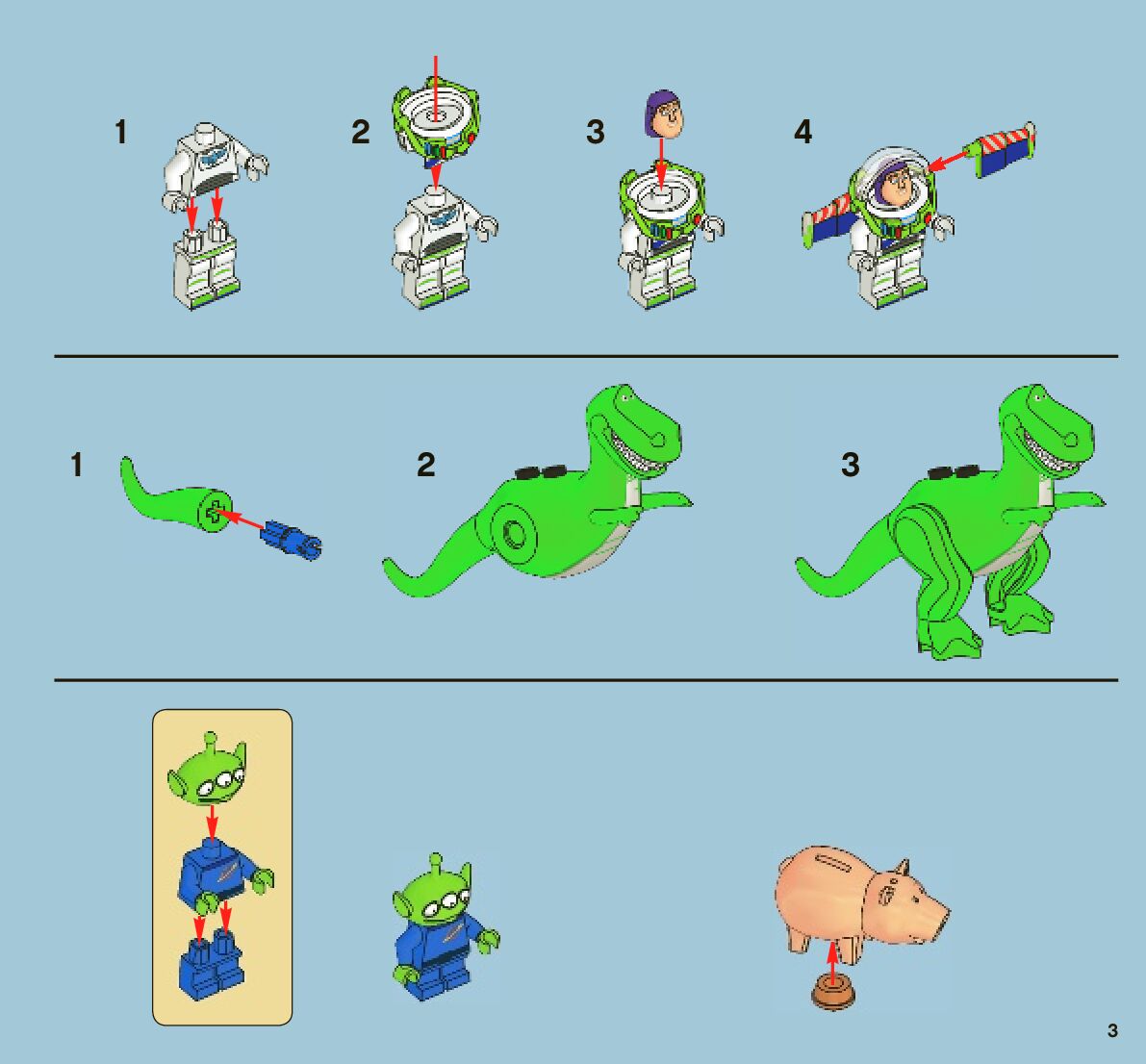 1

2

3

4

1

2

3

3