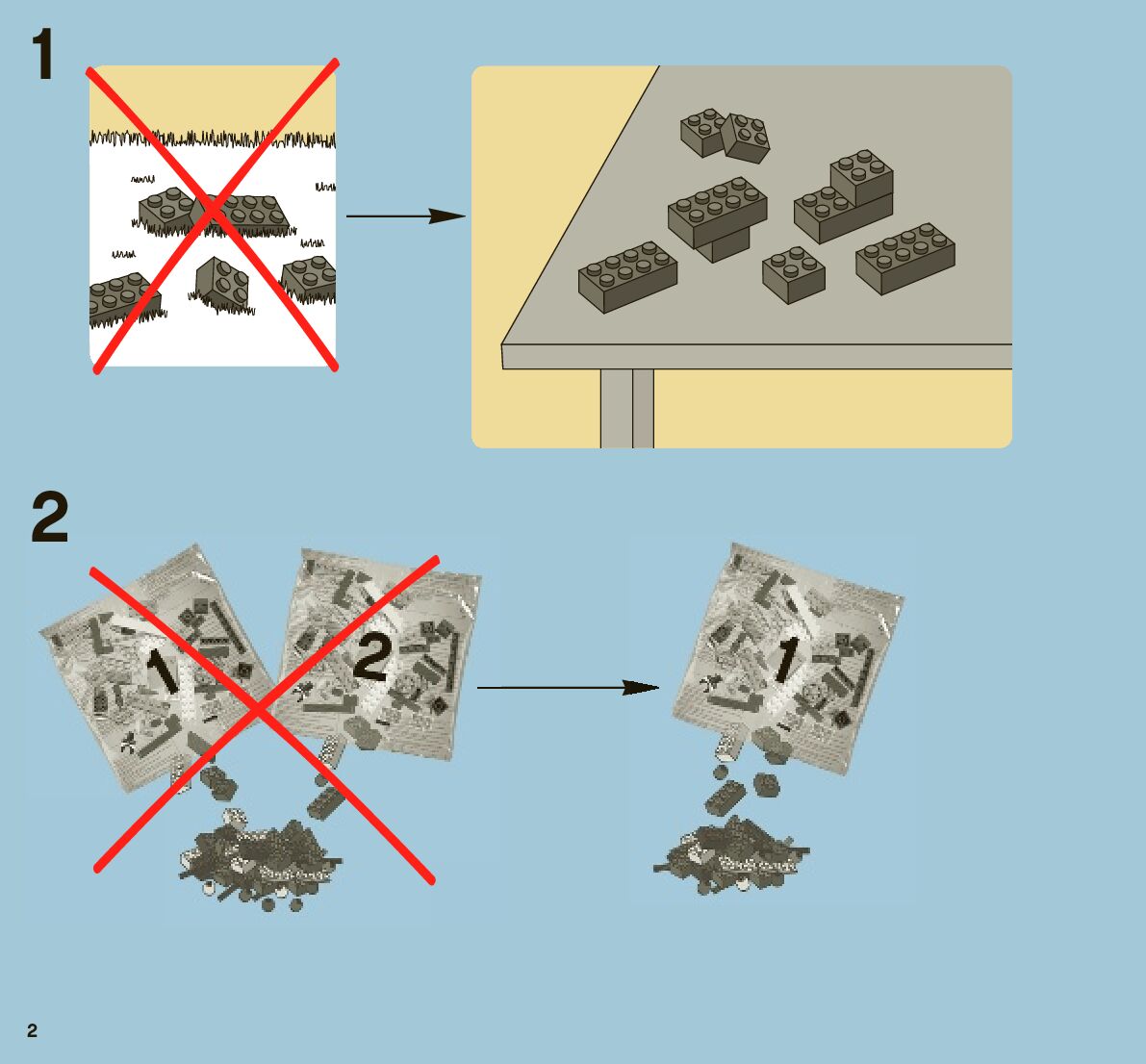 1

2

1

2

1

2