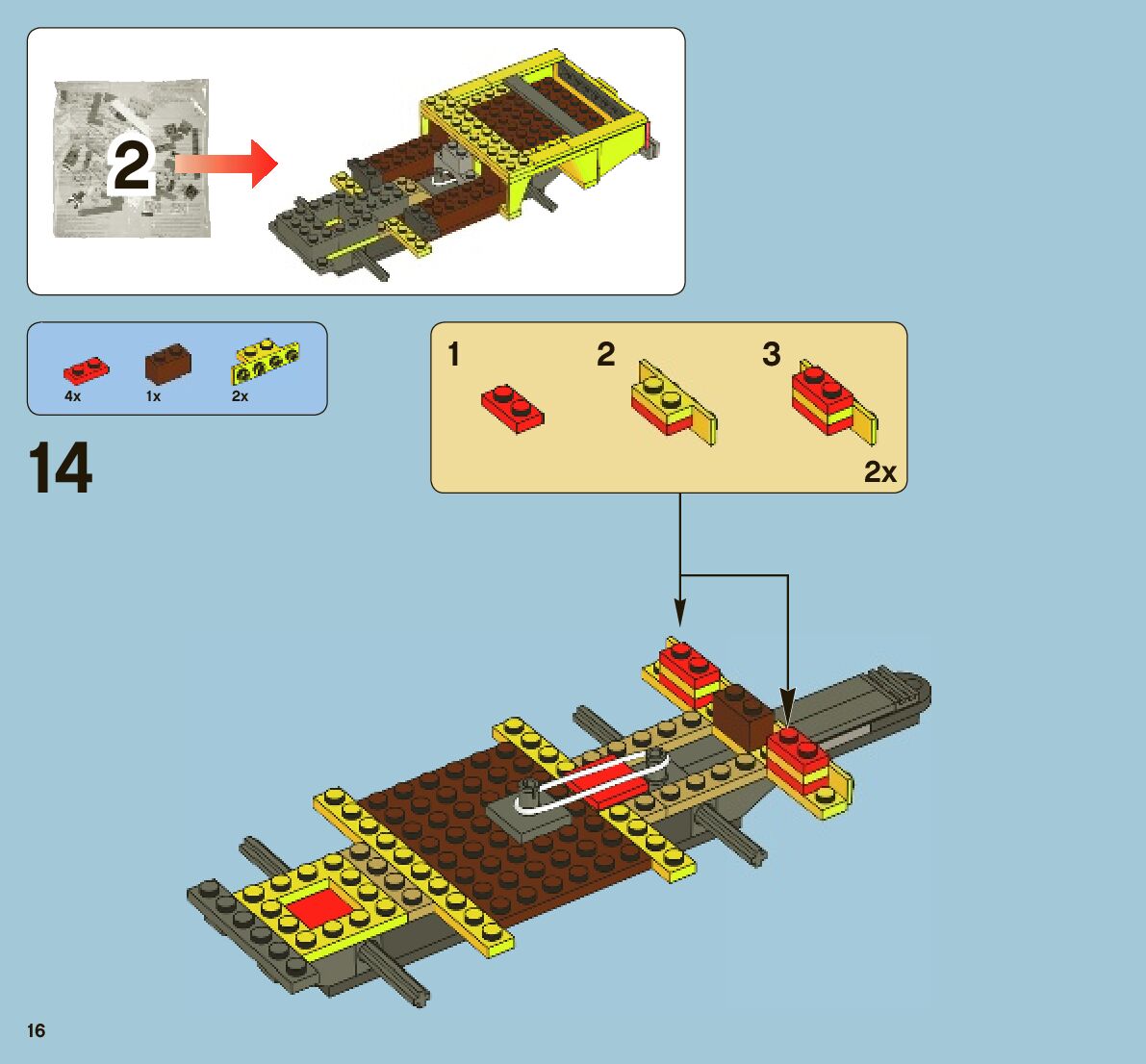 2

4x
1x
2x

14

1
2
3
2x

16