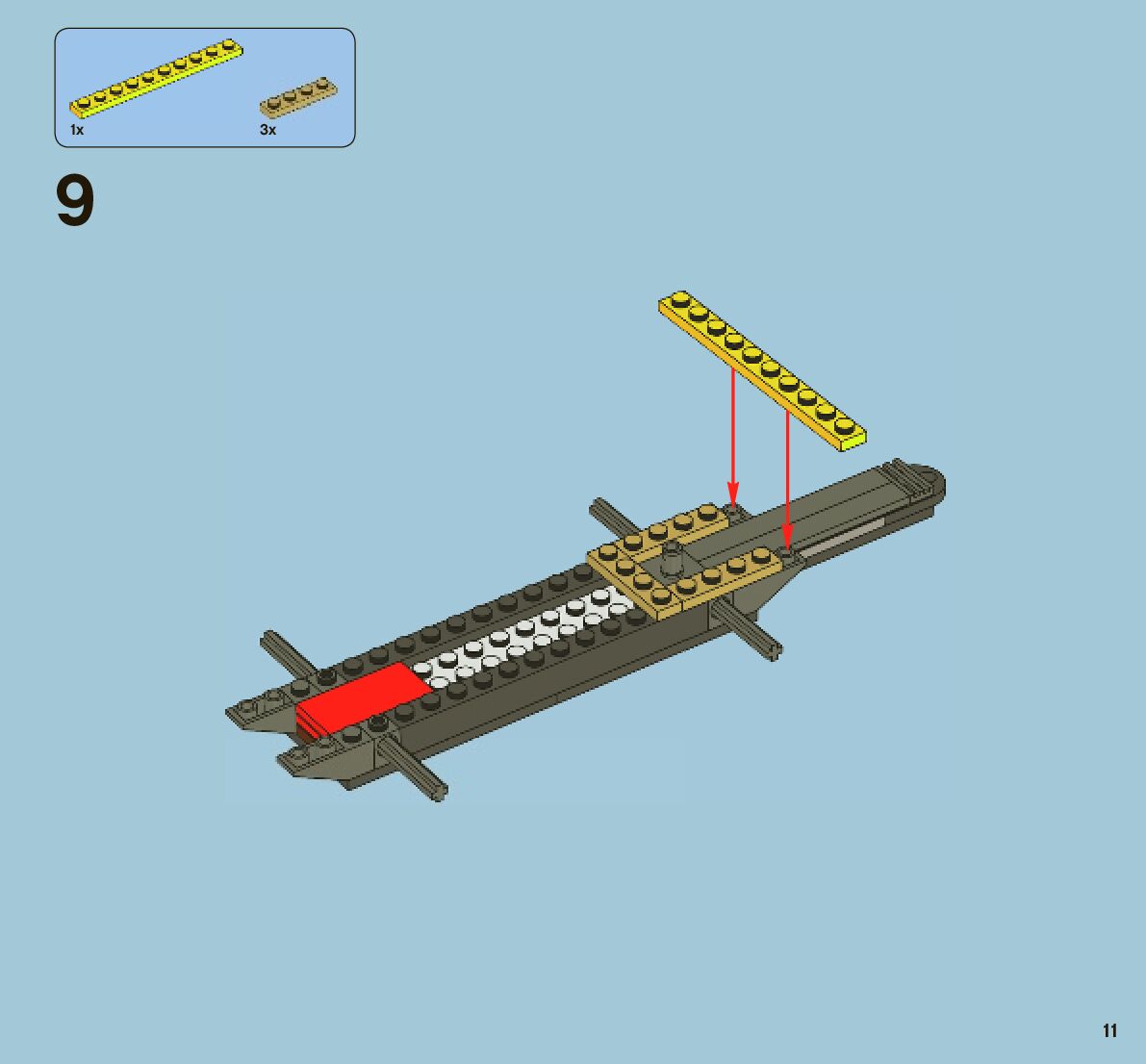 1x
3x

9

11