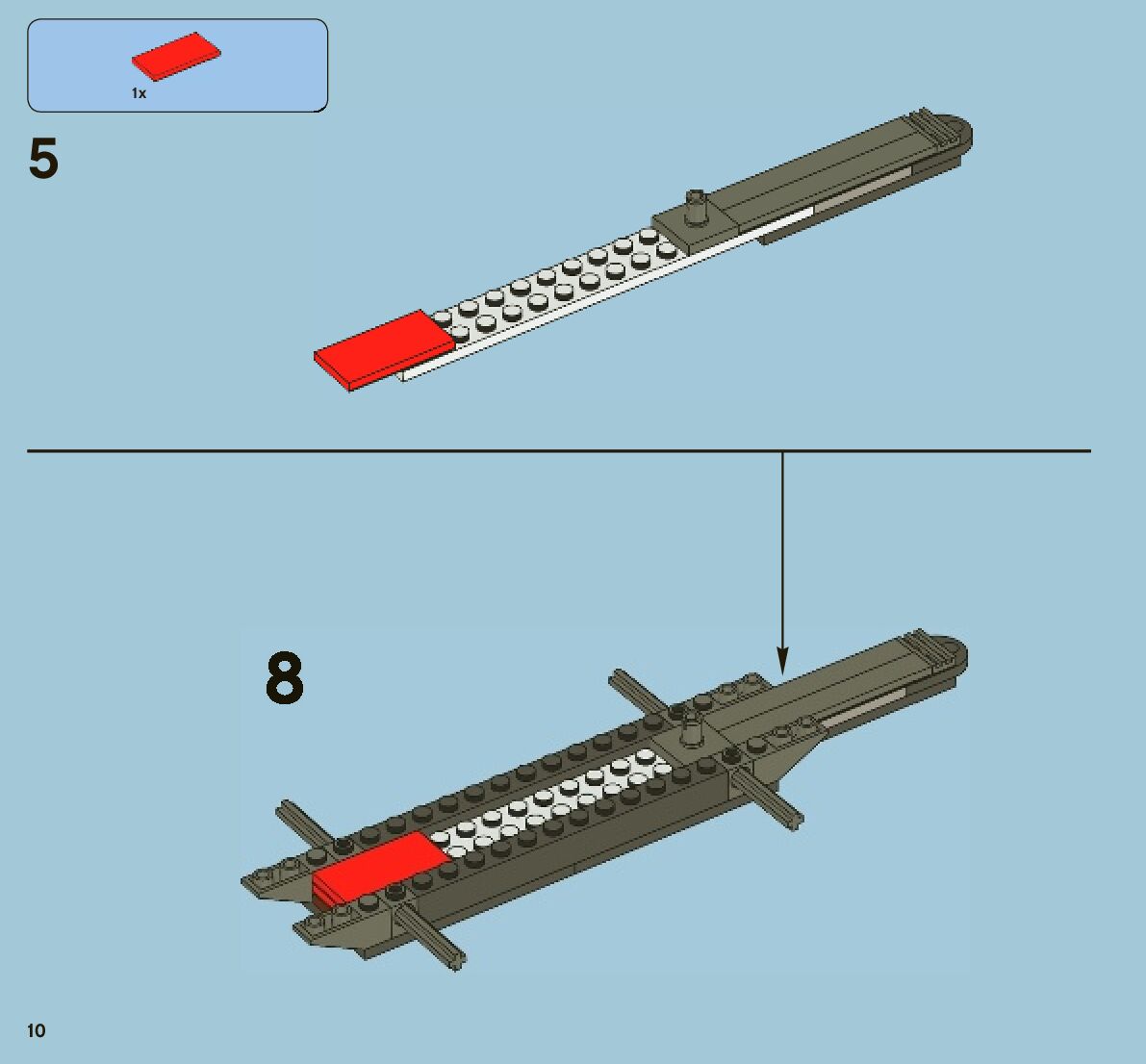 1x

5

8

10