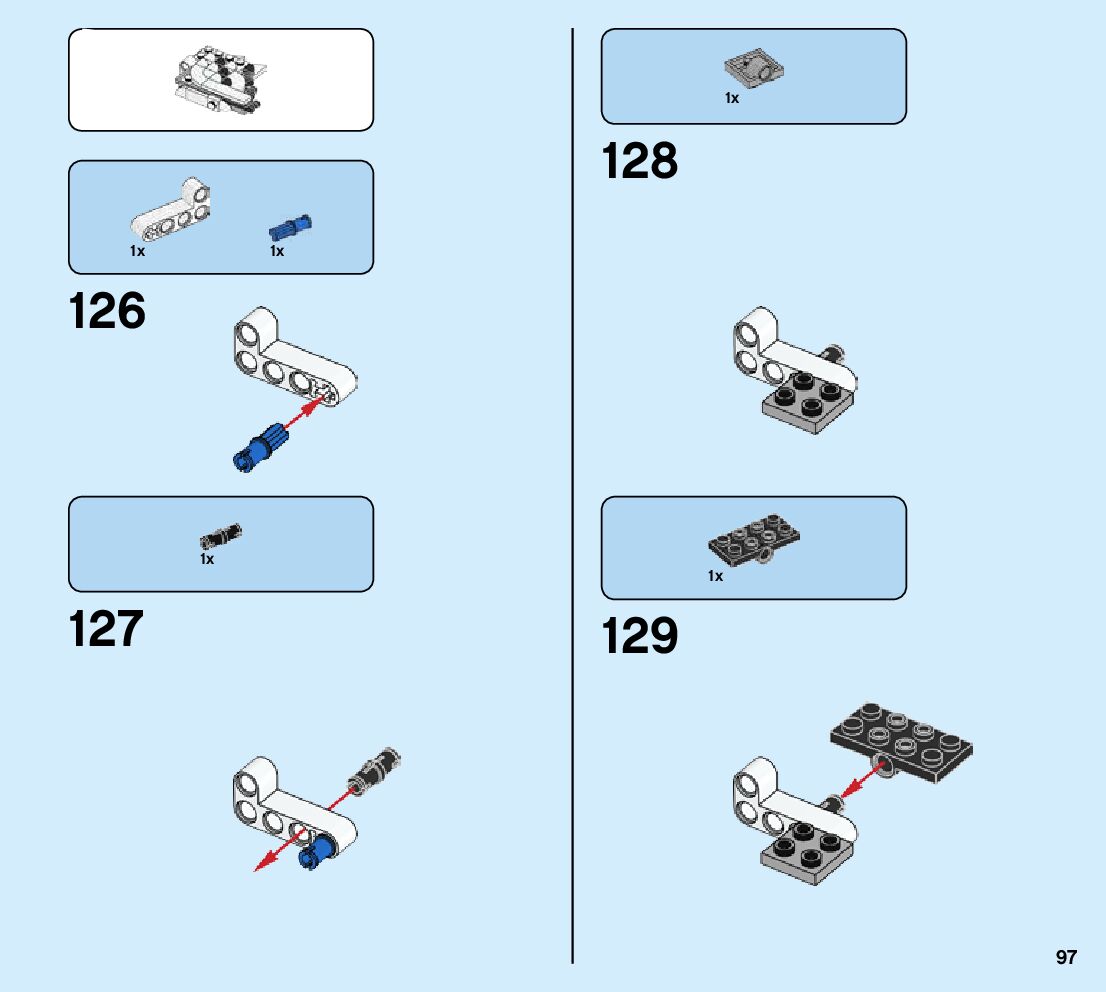 1x 1x

126

1x

127

1x

128

1x

129

97