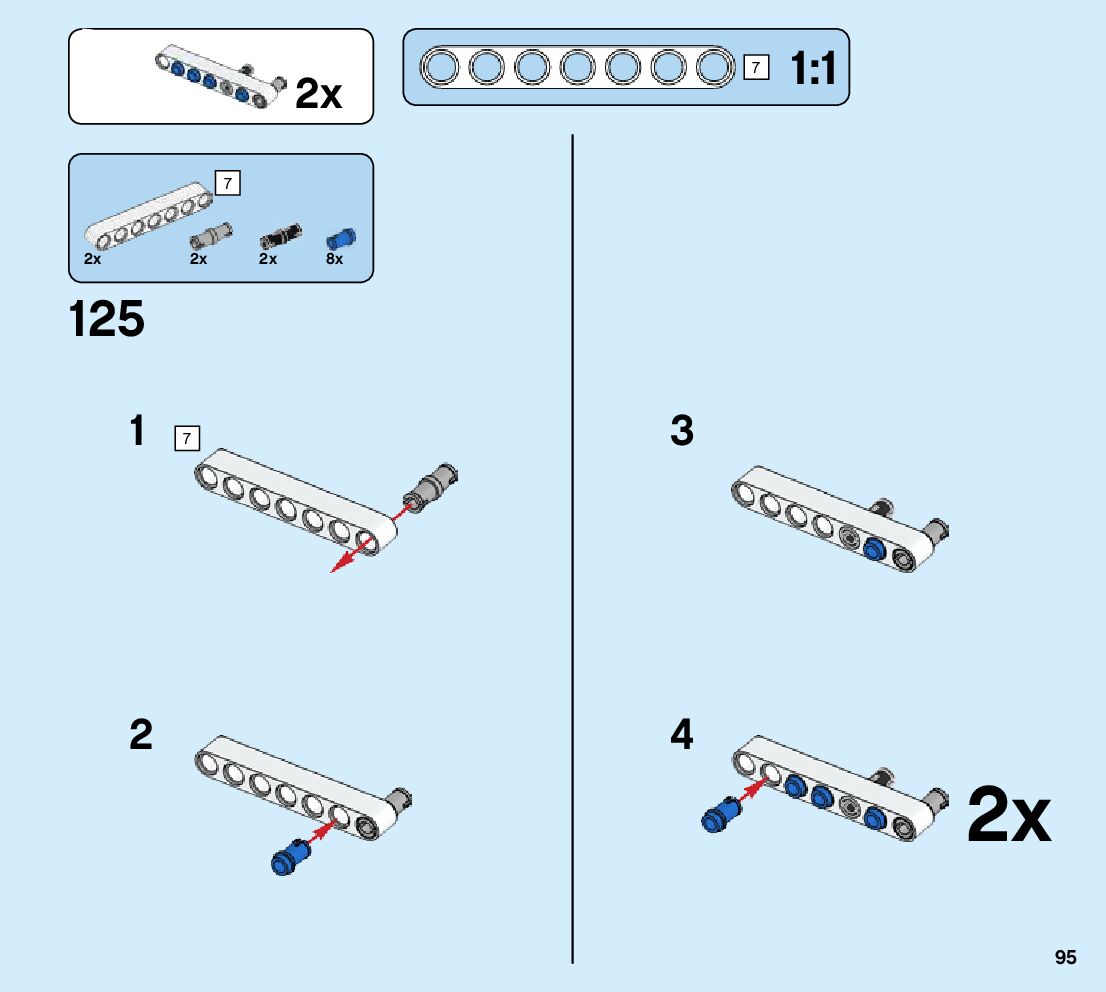 2x

7 1:1

7
2x 2x 2x 8x

125

1 7

2

3

4

2x

95