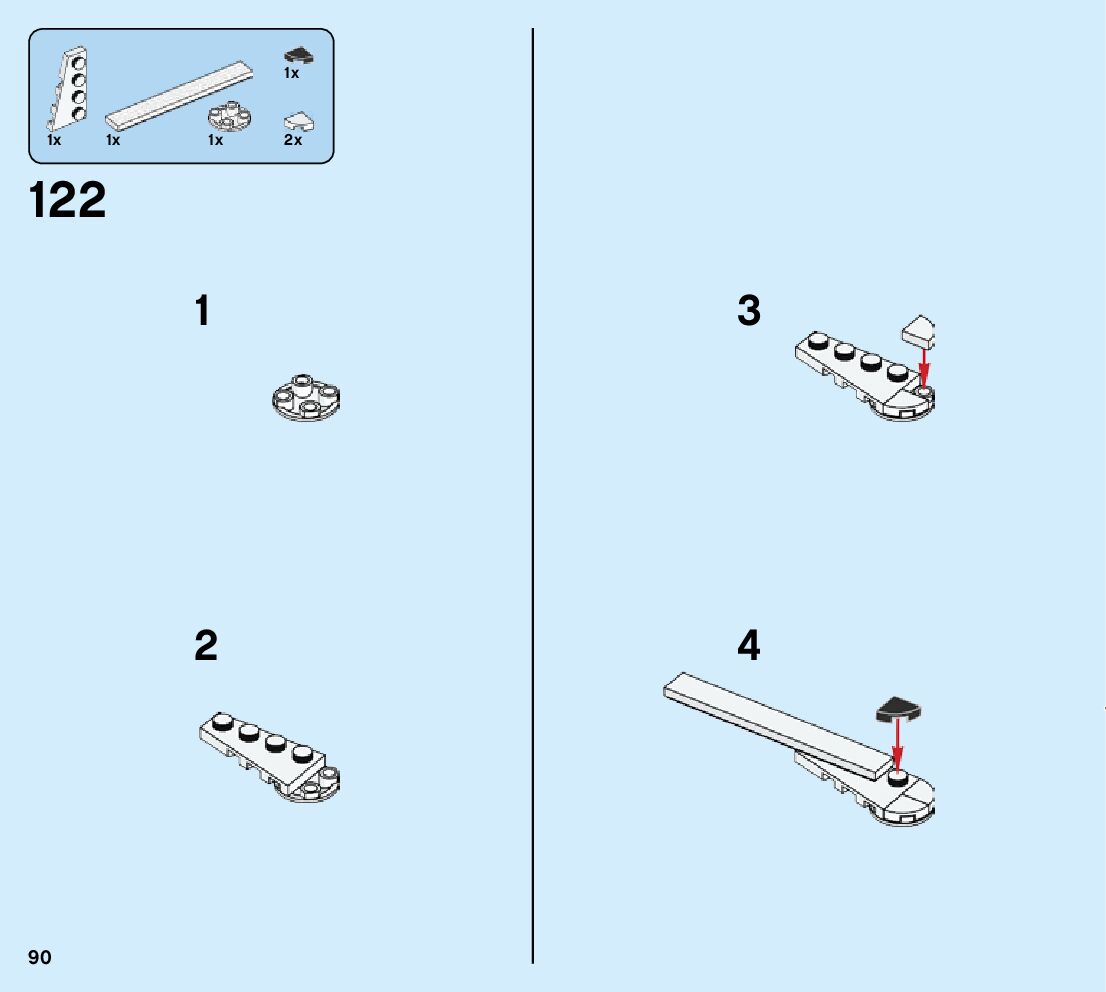 1x
1x 1x 1x 2x

122

1

2

3

4

90