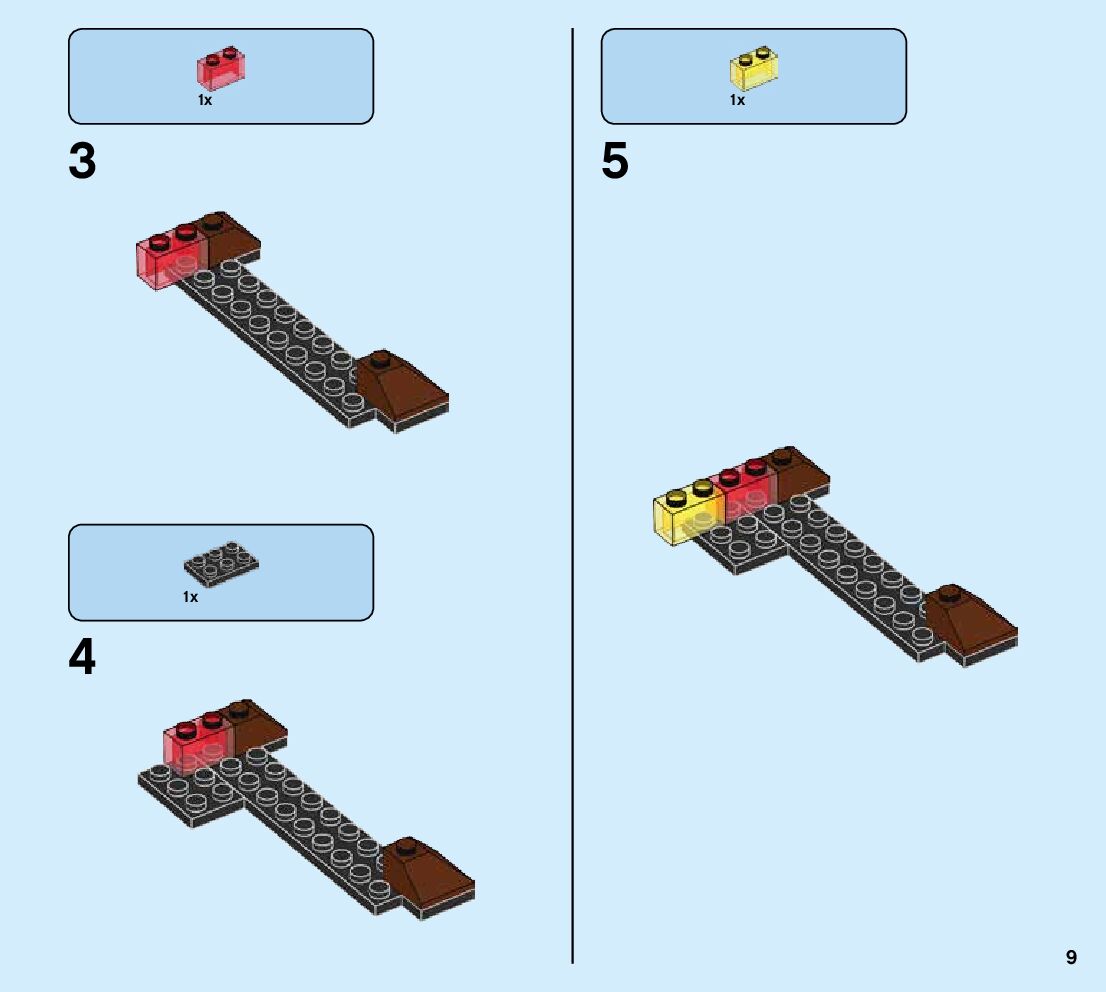 1x

3

1x

4

1x

5

9