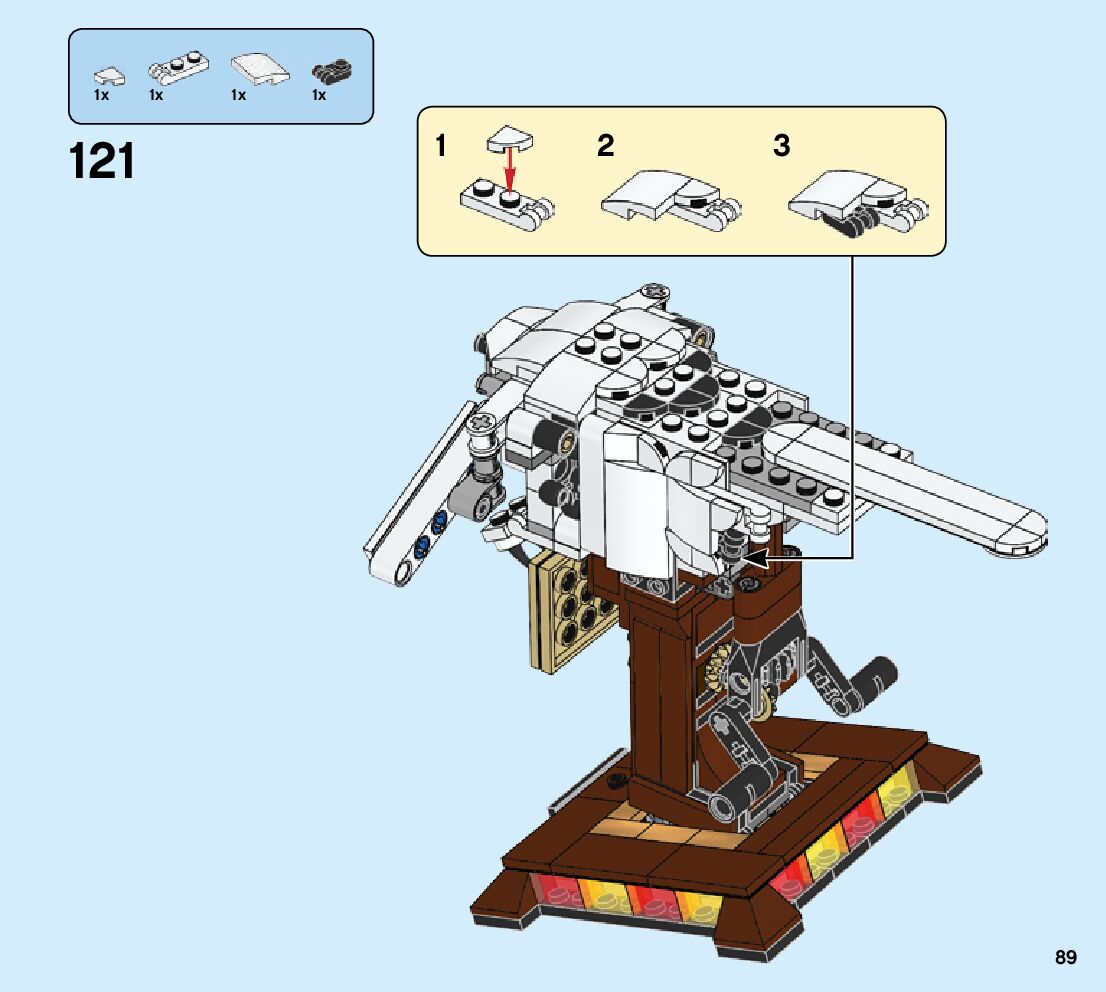 1x 1x 1x 1x

121

1

2

3

89