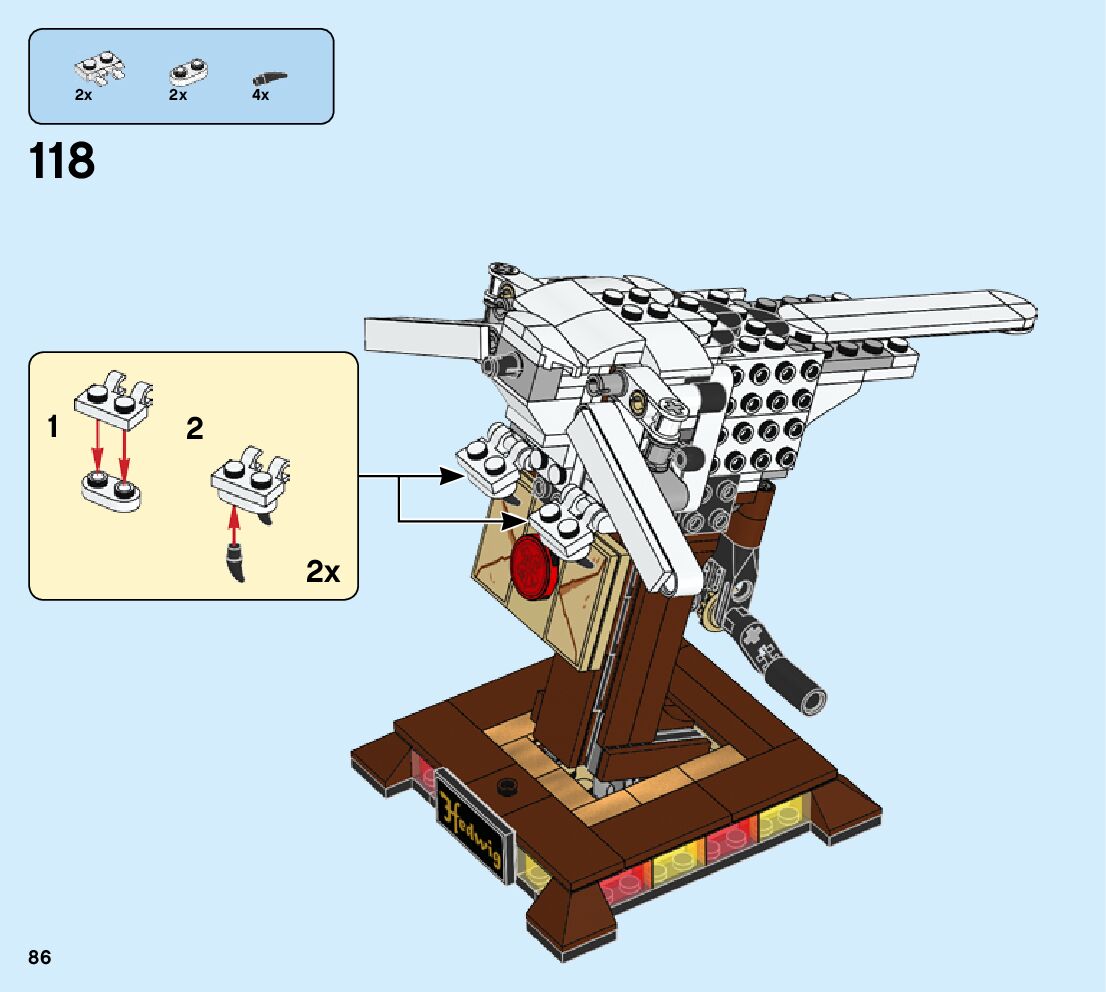 2x 2x 4x

118

1

2

2x

Hedwig

86