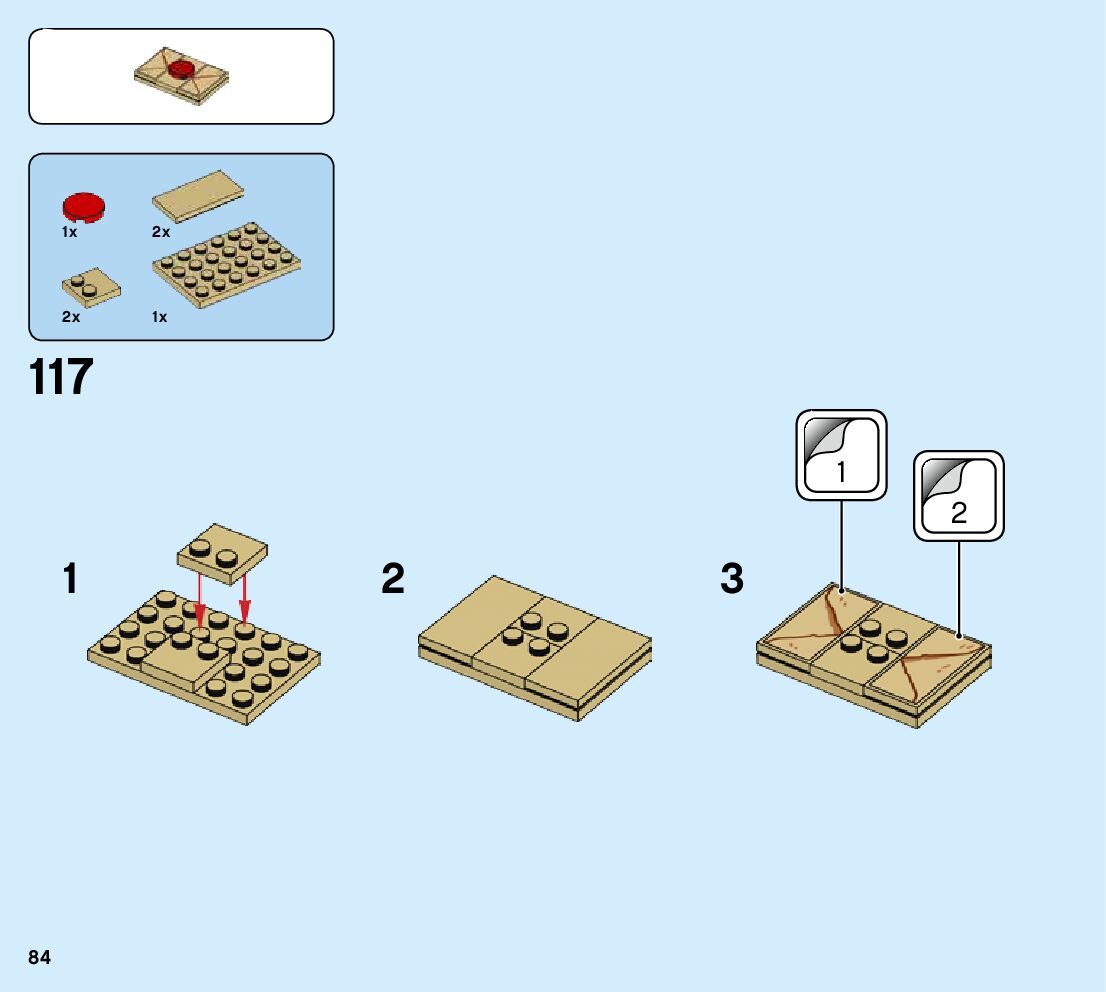 1x
2x
2x
1x

117

1

2

3

1

2

84