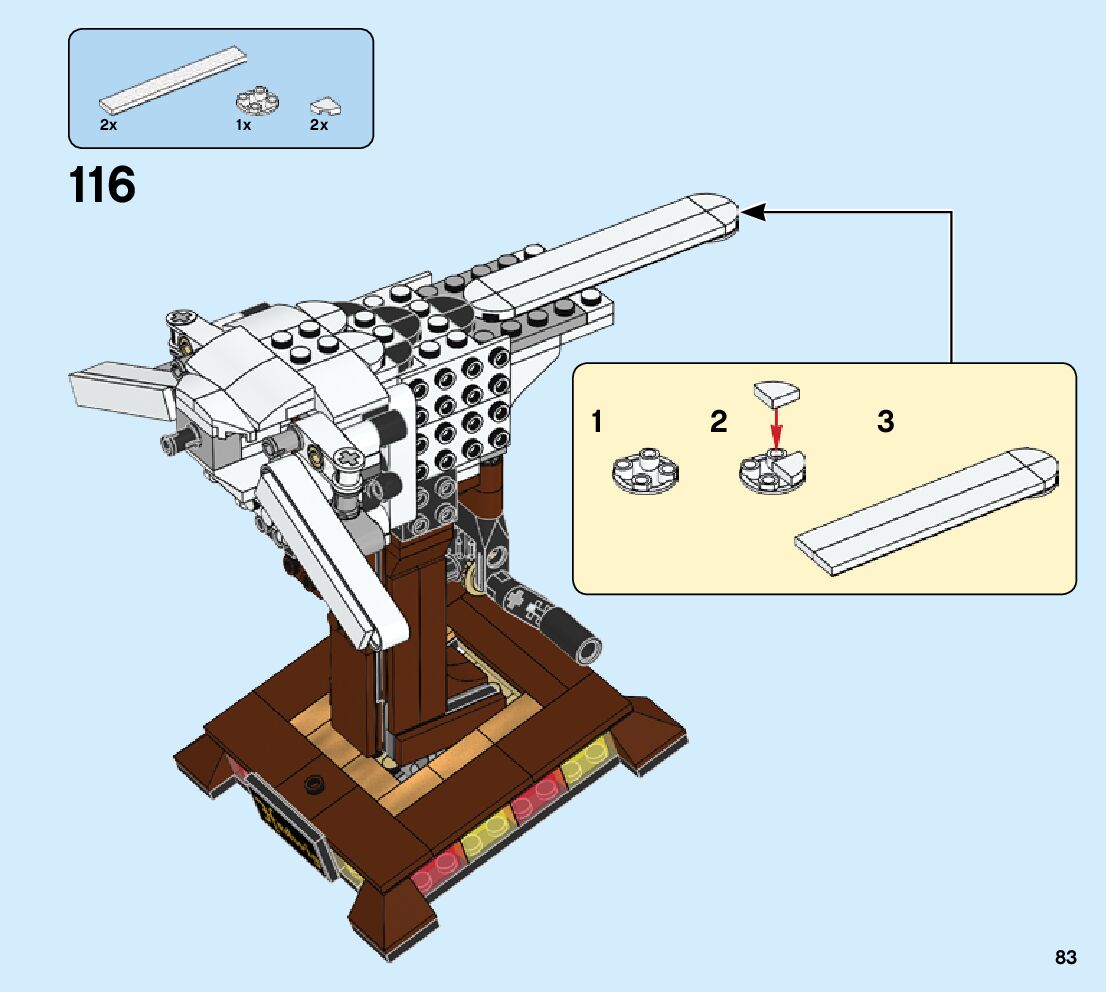 2x
1x
2x

116

1
2
3

83