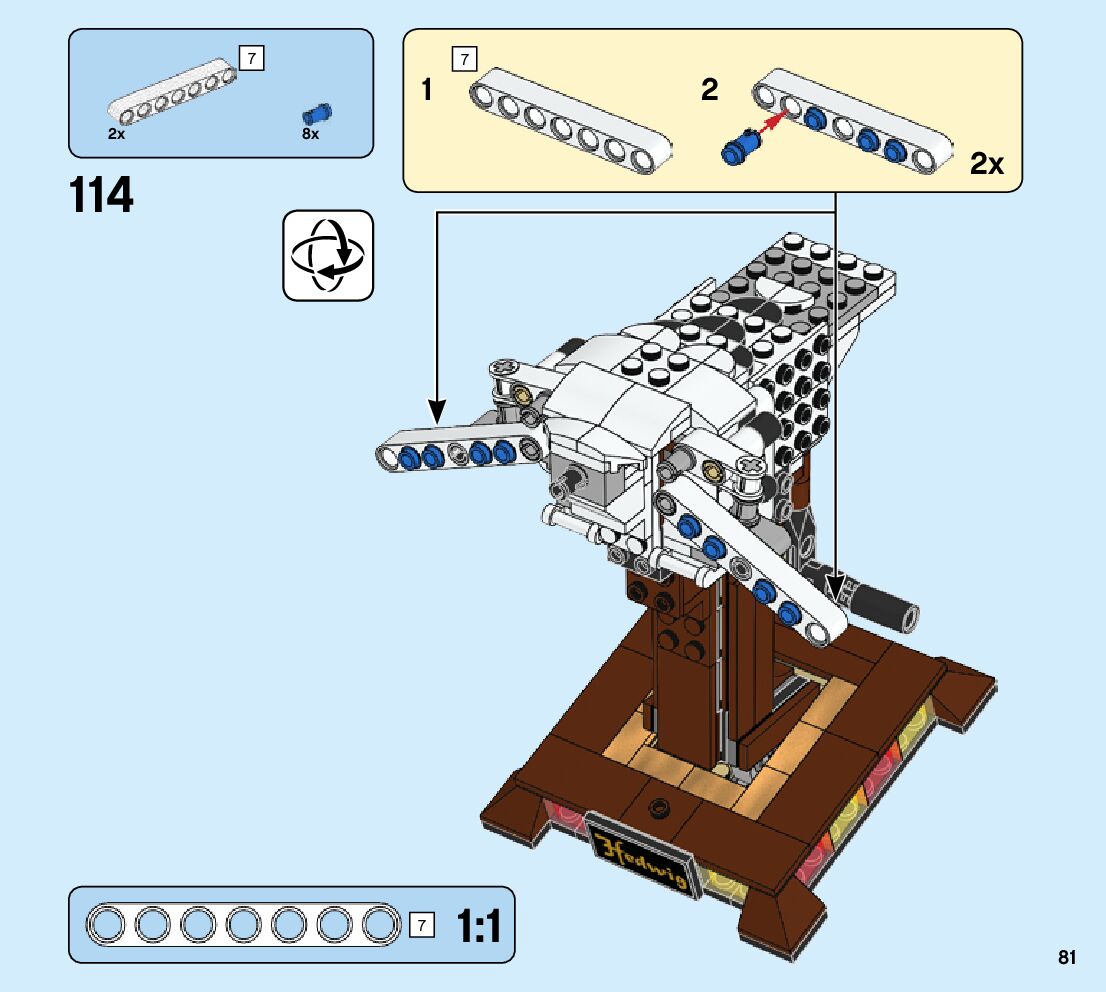 7
2x
8x

114

7
1
2
2x

Hedwig

7
1:1

81