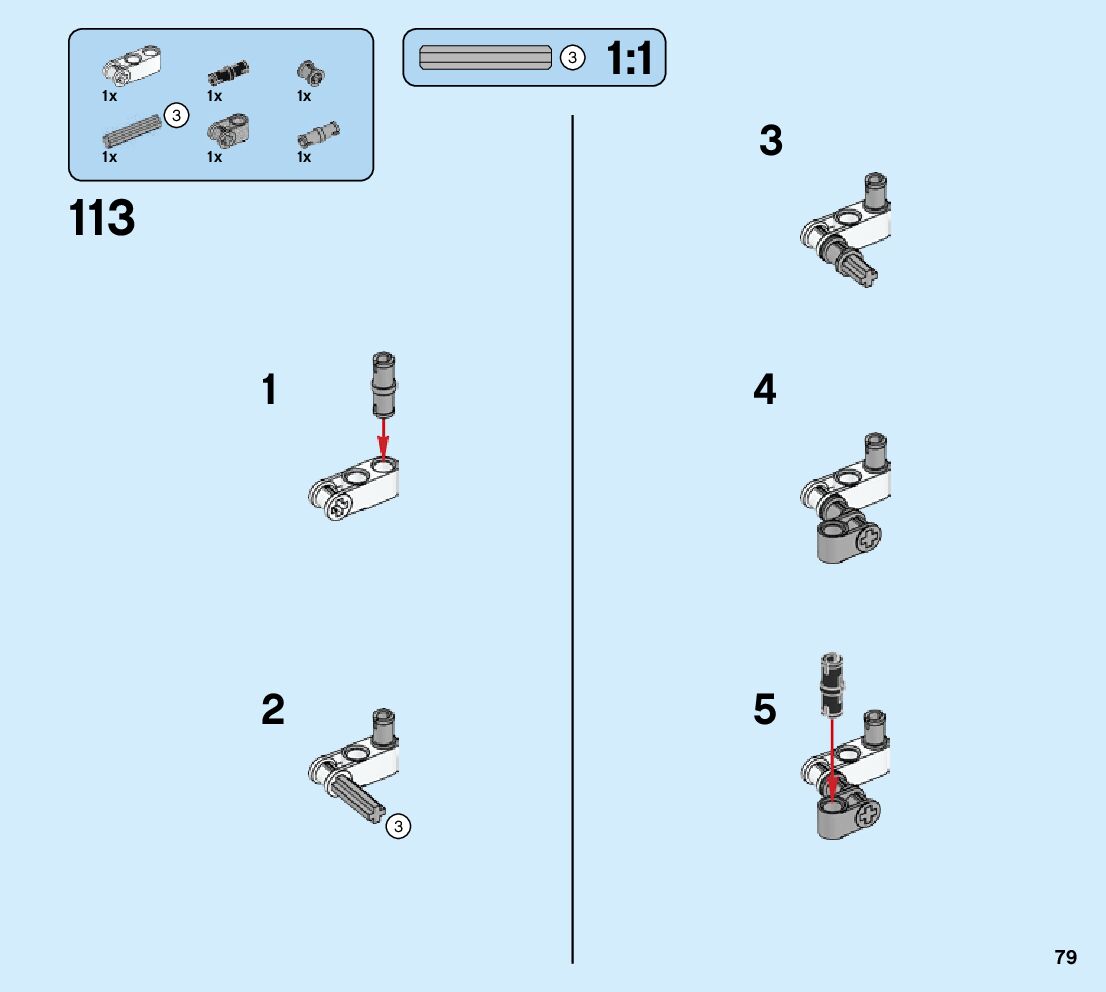 1x 1x 1x
3
1x 1x 1x

3 1:1

113

1

2

3

3

4

5

79