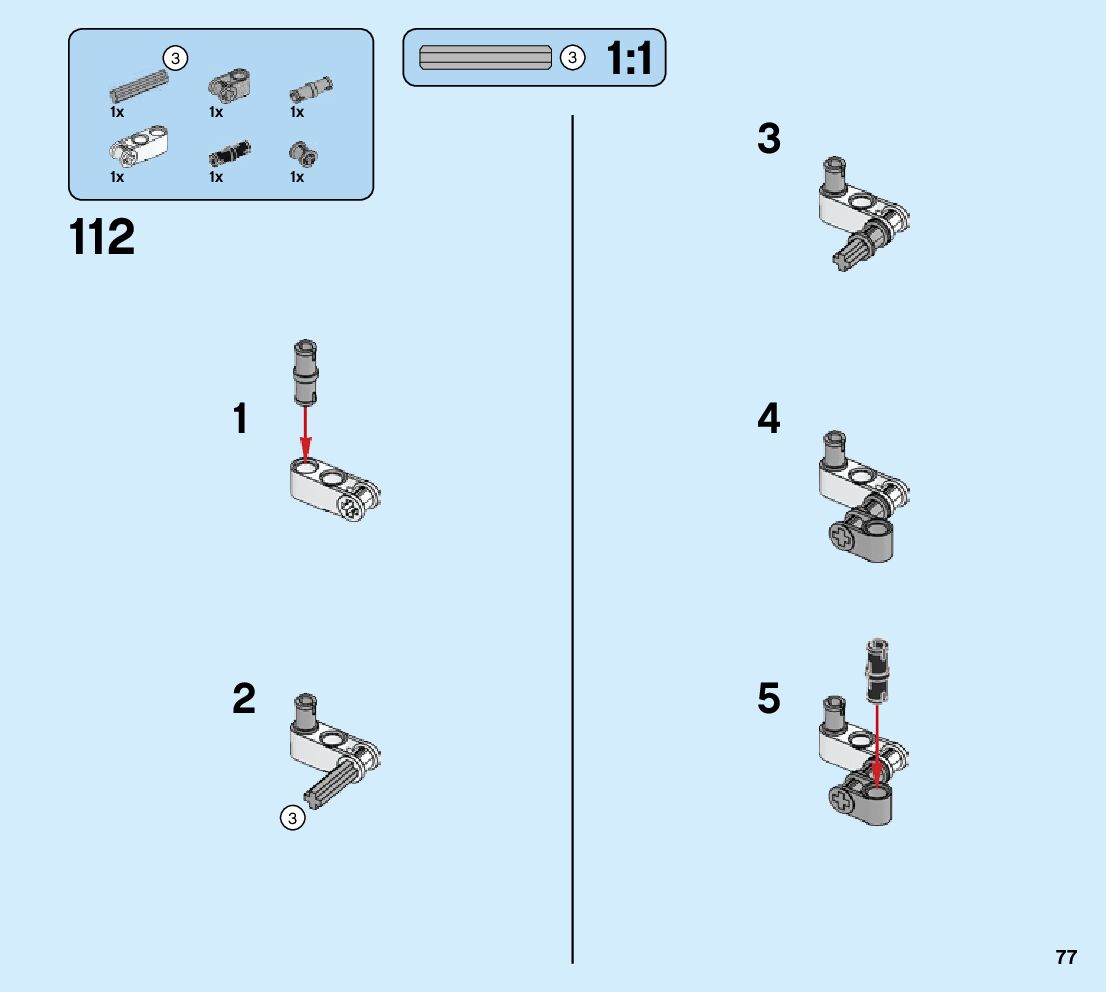 3
1x
1x
1x
1x
1x
1x

3 1:1

112

1

2

3

3

4

5

77