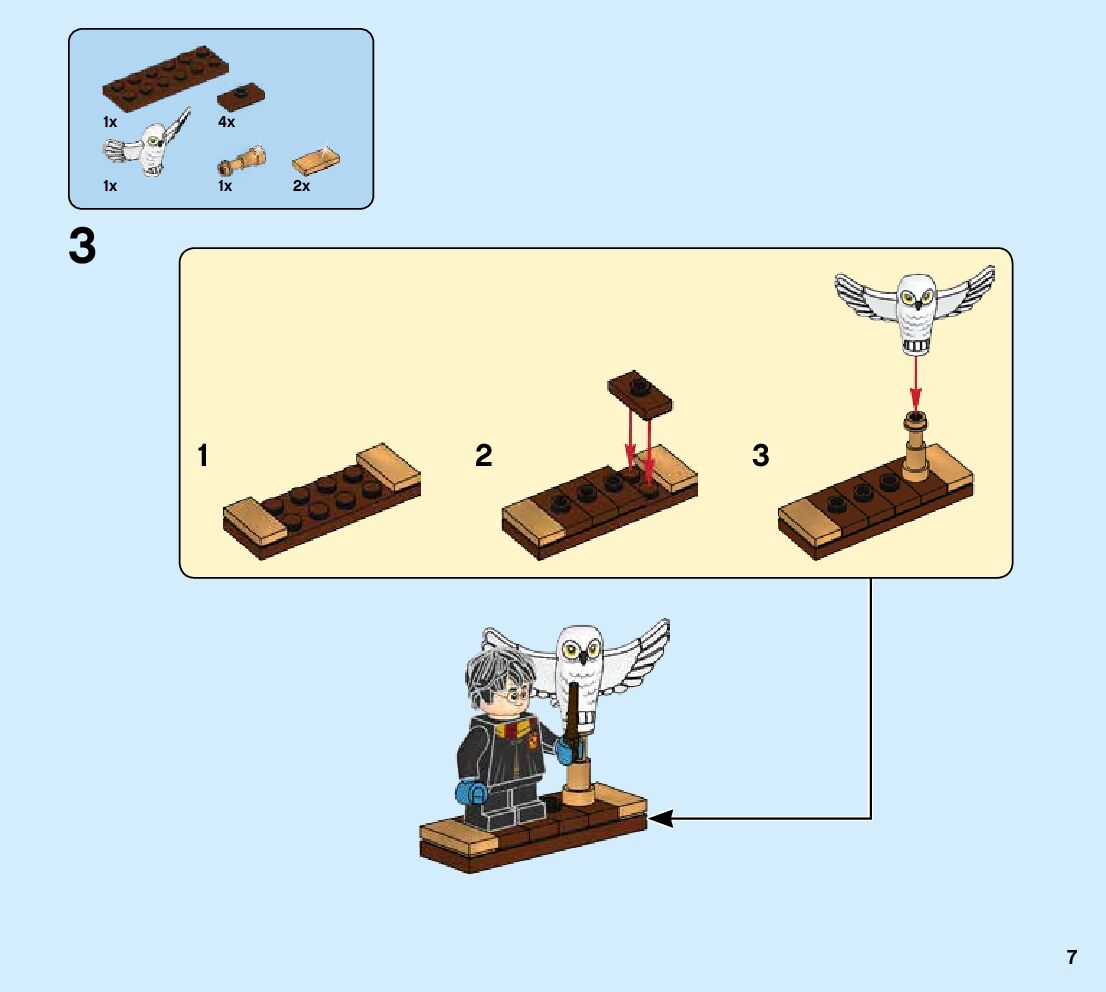 1x
4x
1x
1x
2x

3

1

2

3

7