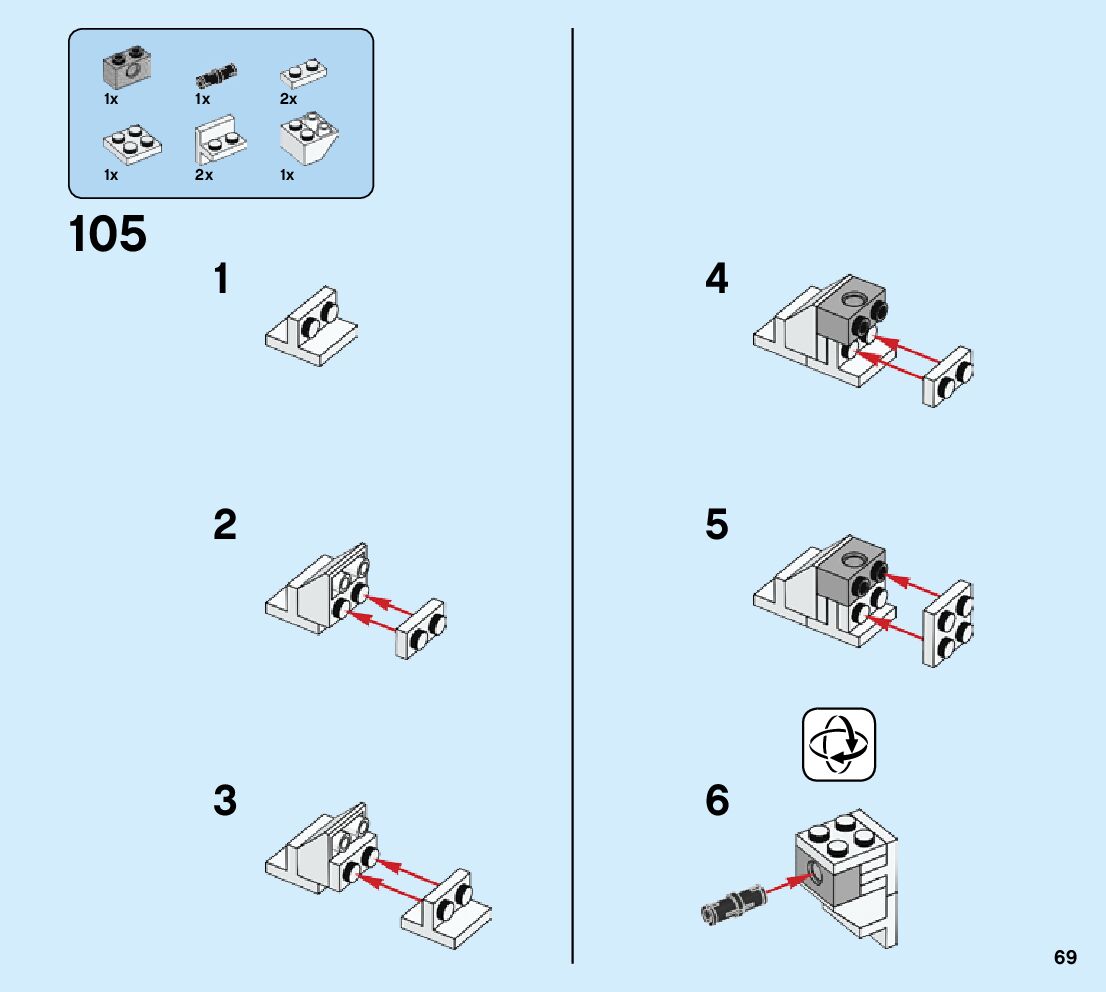 1x 1x 2x
1x 2x 1x

105

1

2

3

4

5

6

69