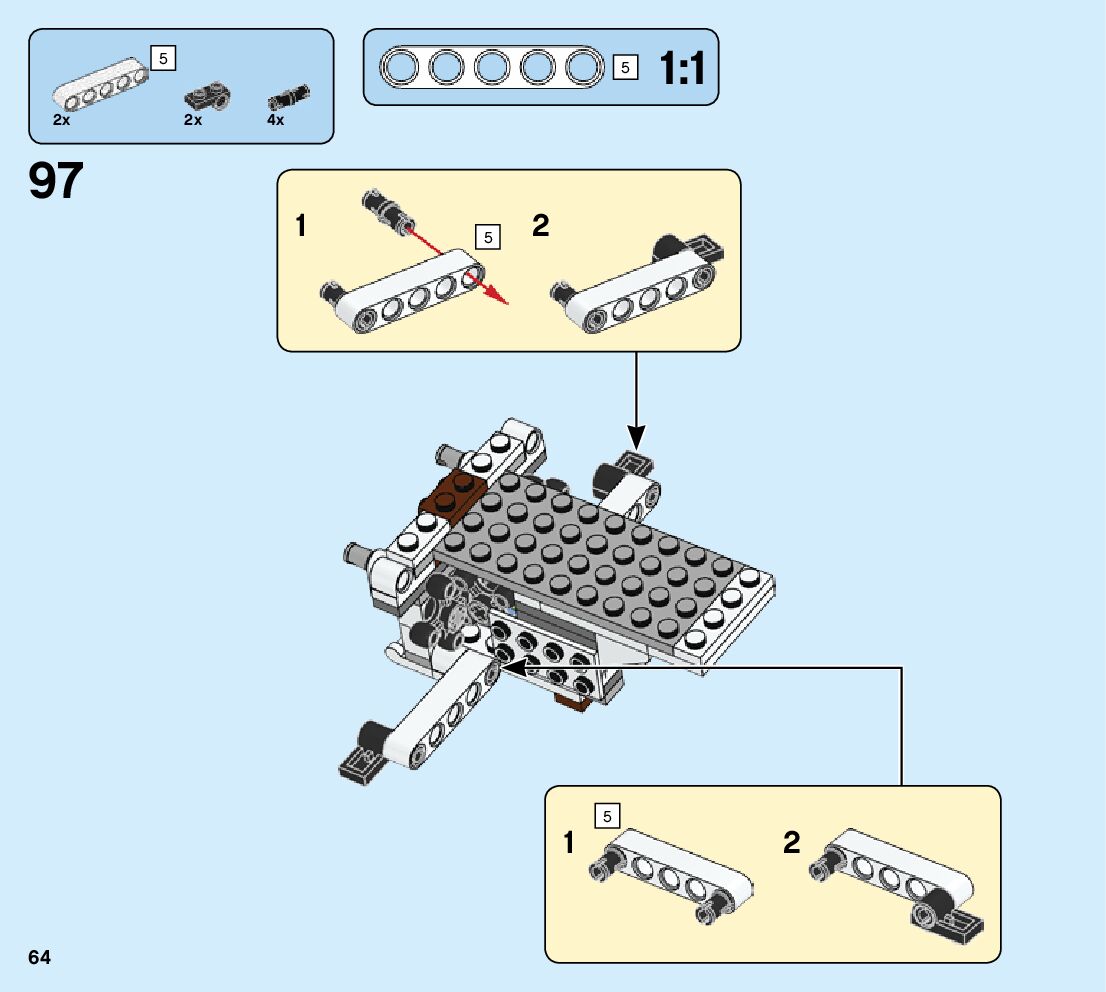 5
2x
2x
4x

5 1:1

97

1
5
2

1
5
2

64