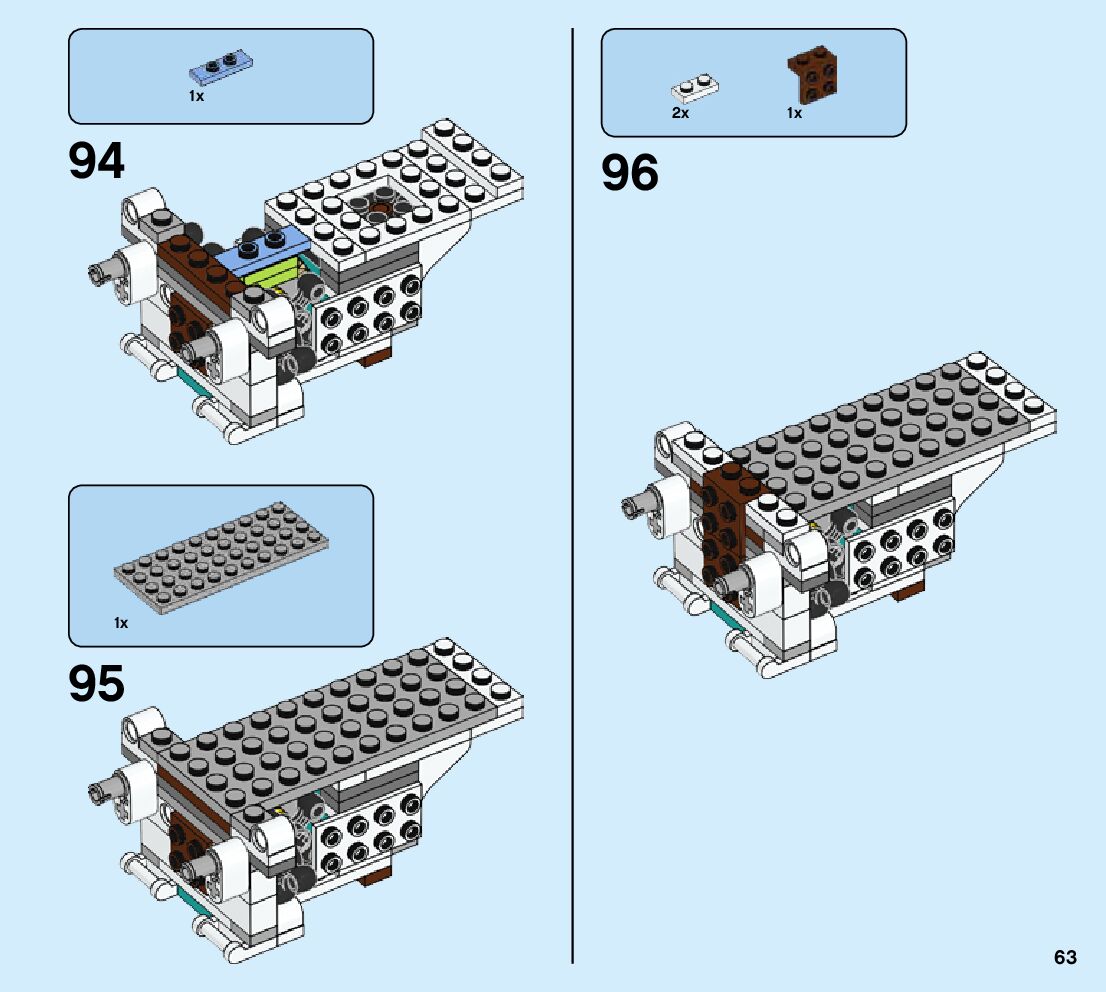 1x

94

1x

95

2x 1x

96

63