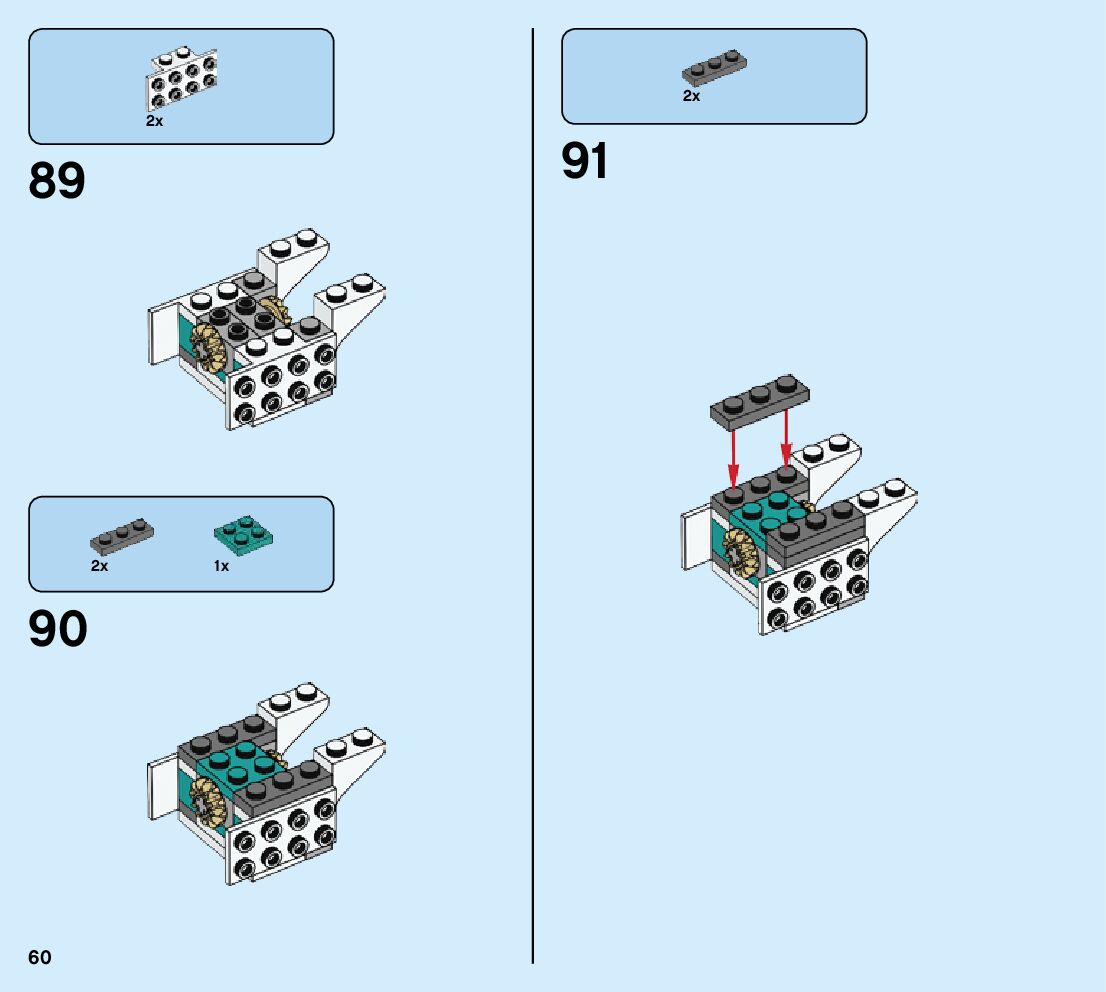 2x

89

2x

1x

90

60

2x

91