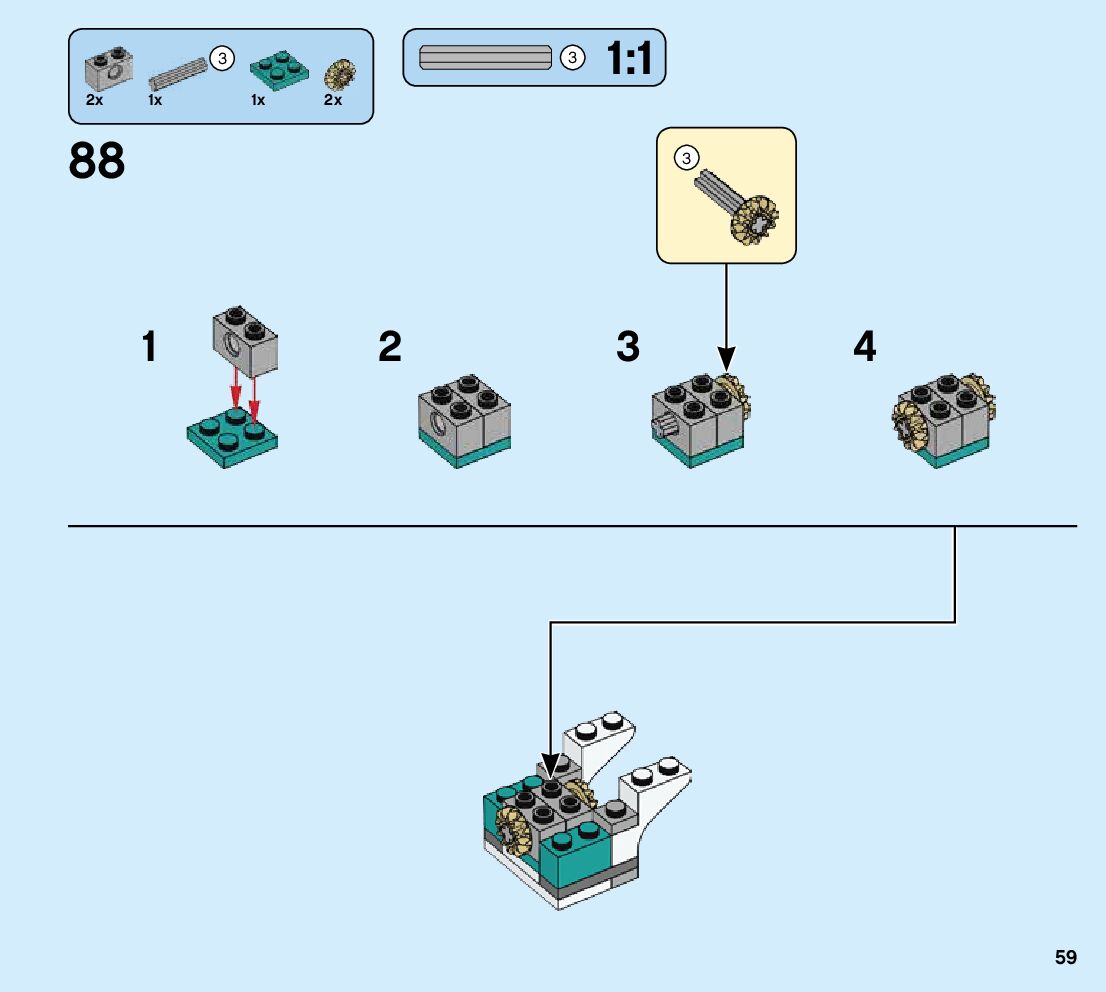 2x 3 1x 1x 2x

3 1:1

88

3

1

2

3

4

59