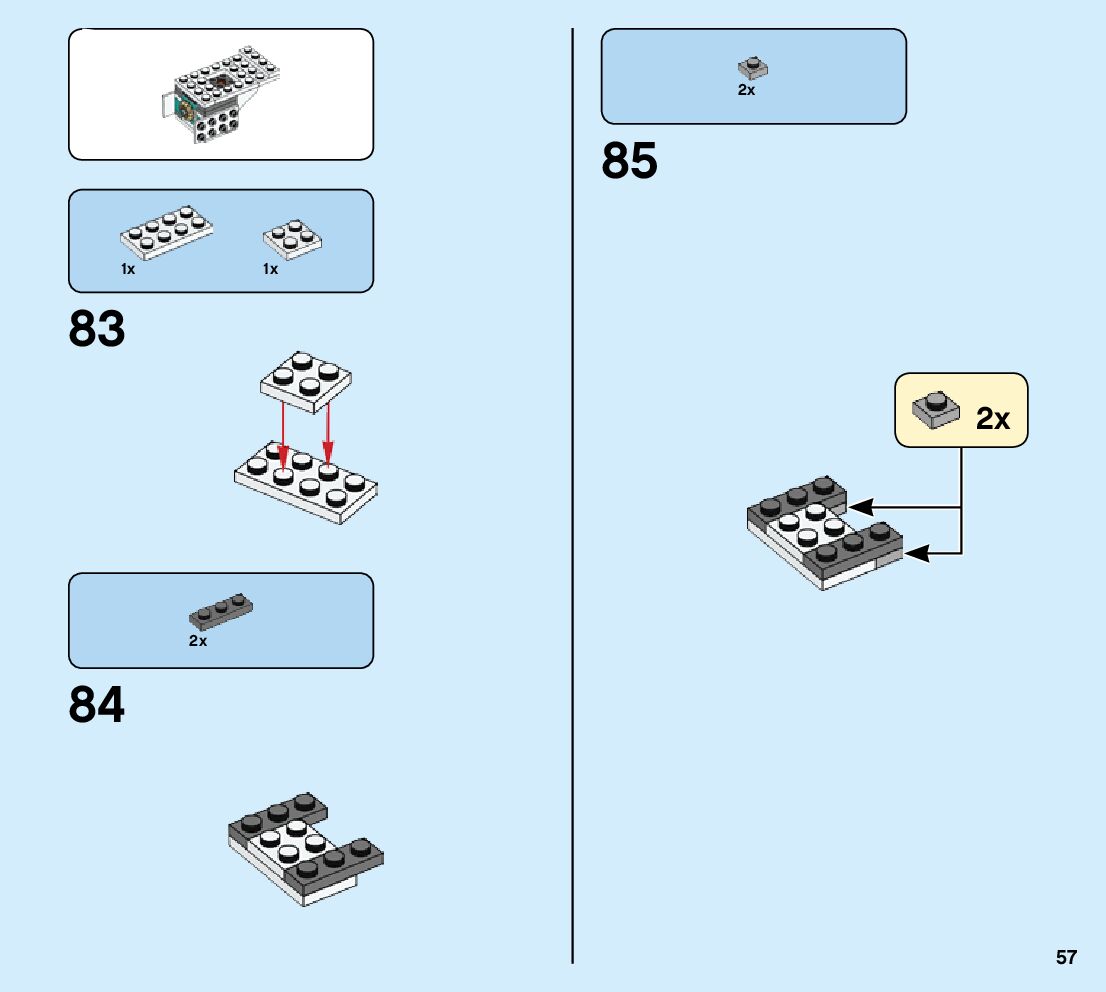 1x 1x

83

2x

84

2x

85

2x

57