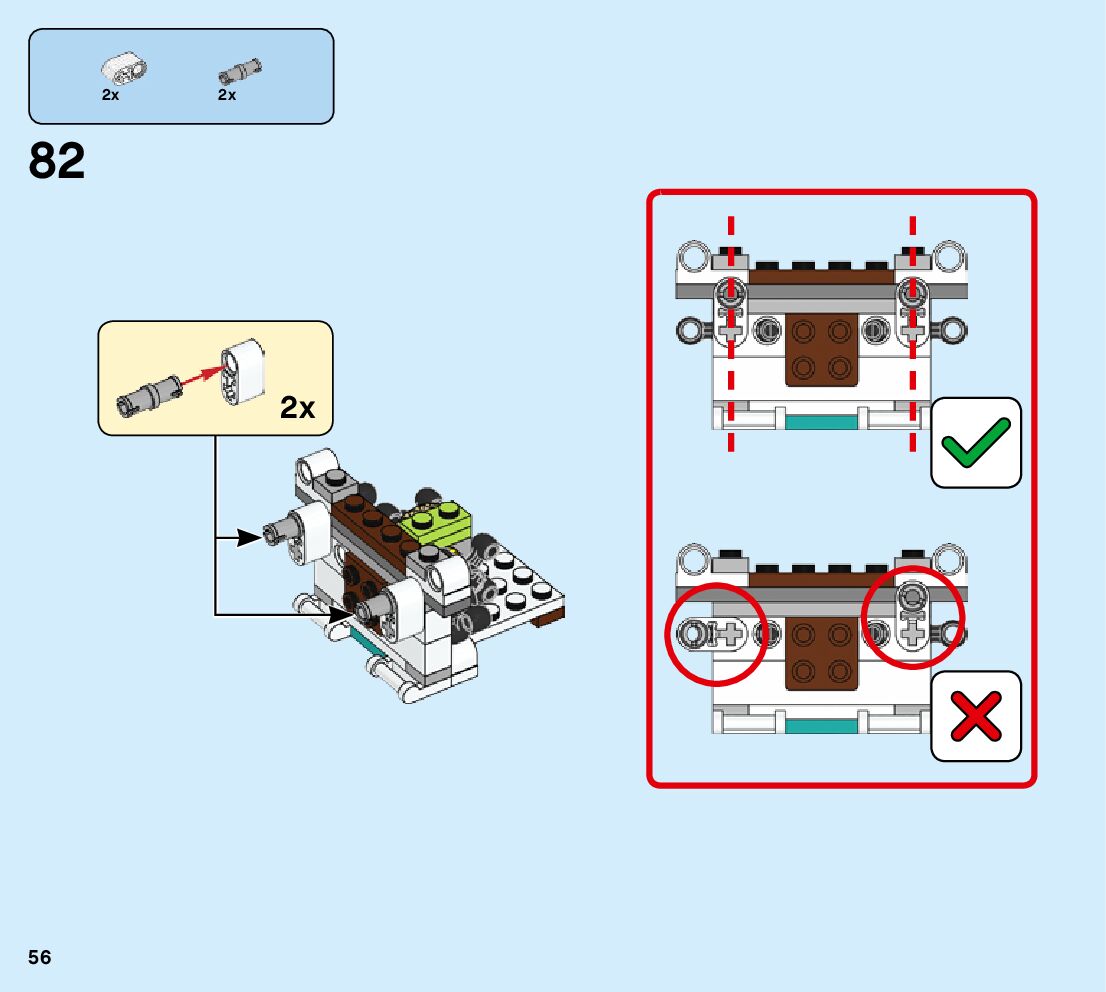 2x 2x

82

2x

56