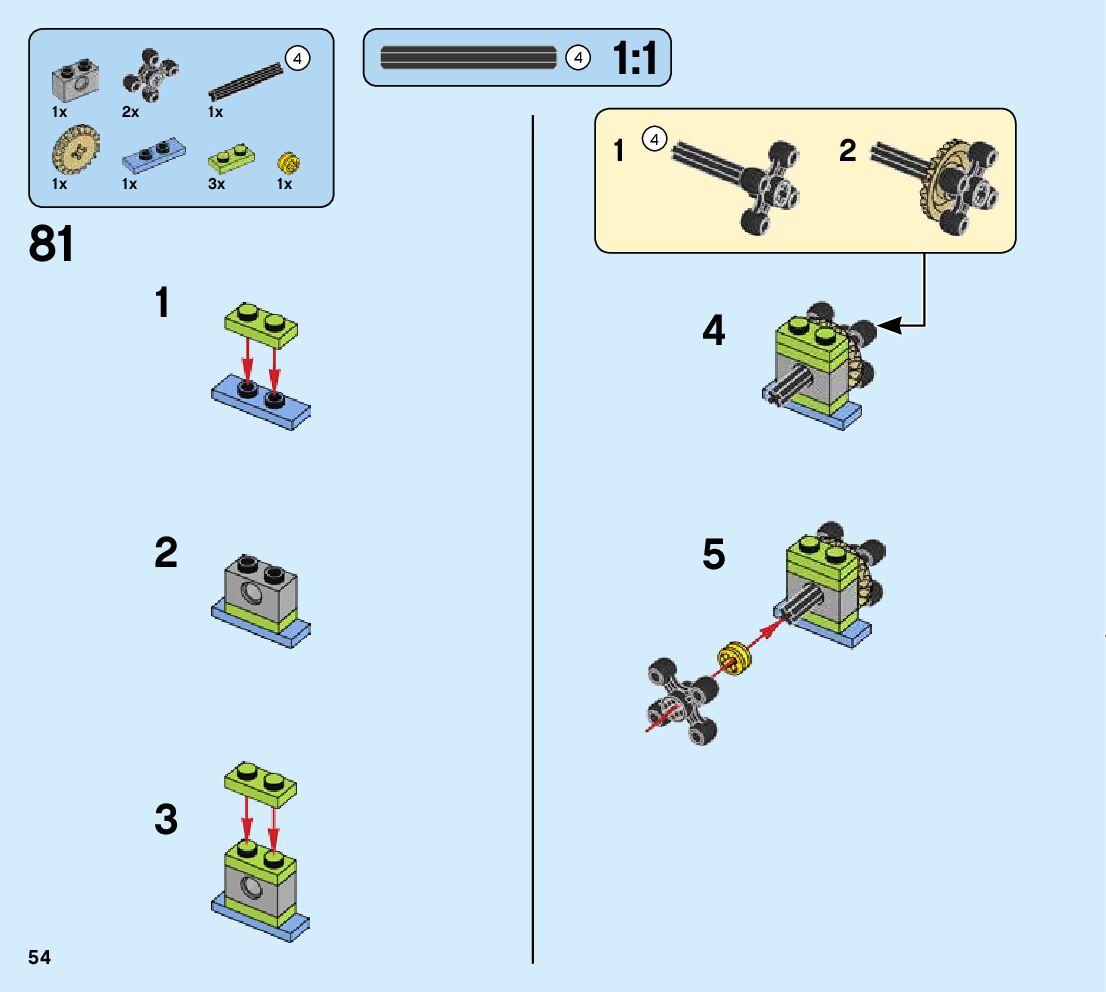 1x
2x
4
1x
1x
1x
3x
1x

4
1:1

81

1

2

3

1
4
2

4

5

54