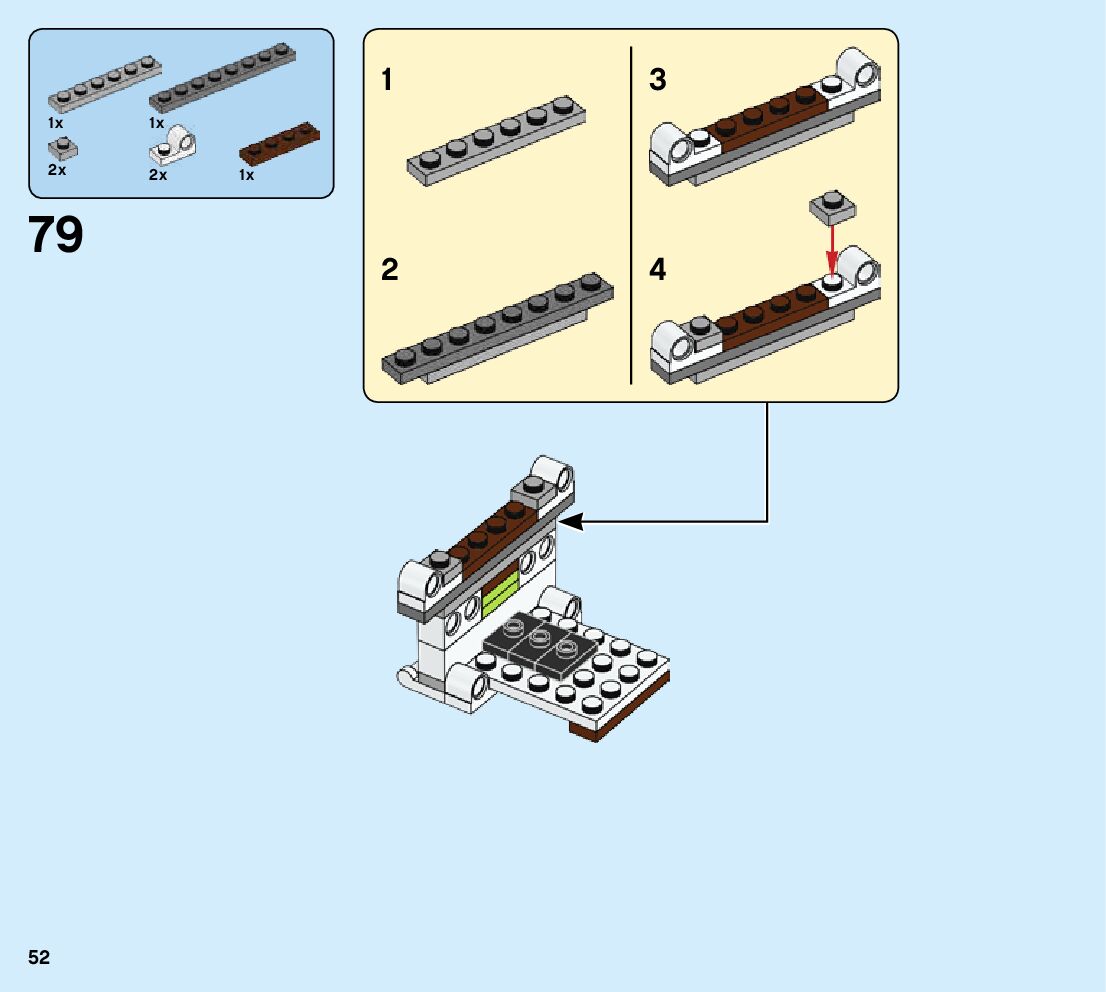 1x
1x
2x
2x
1x

79

1
2
3
4

52