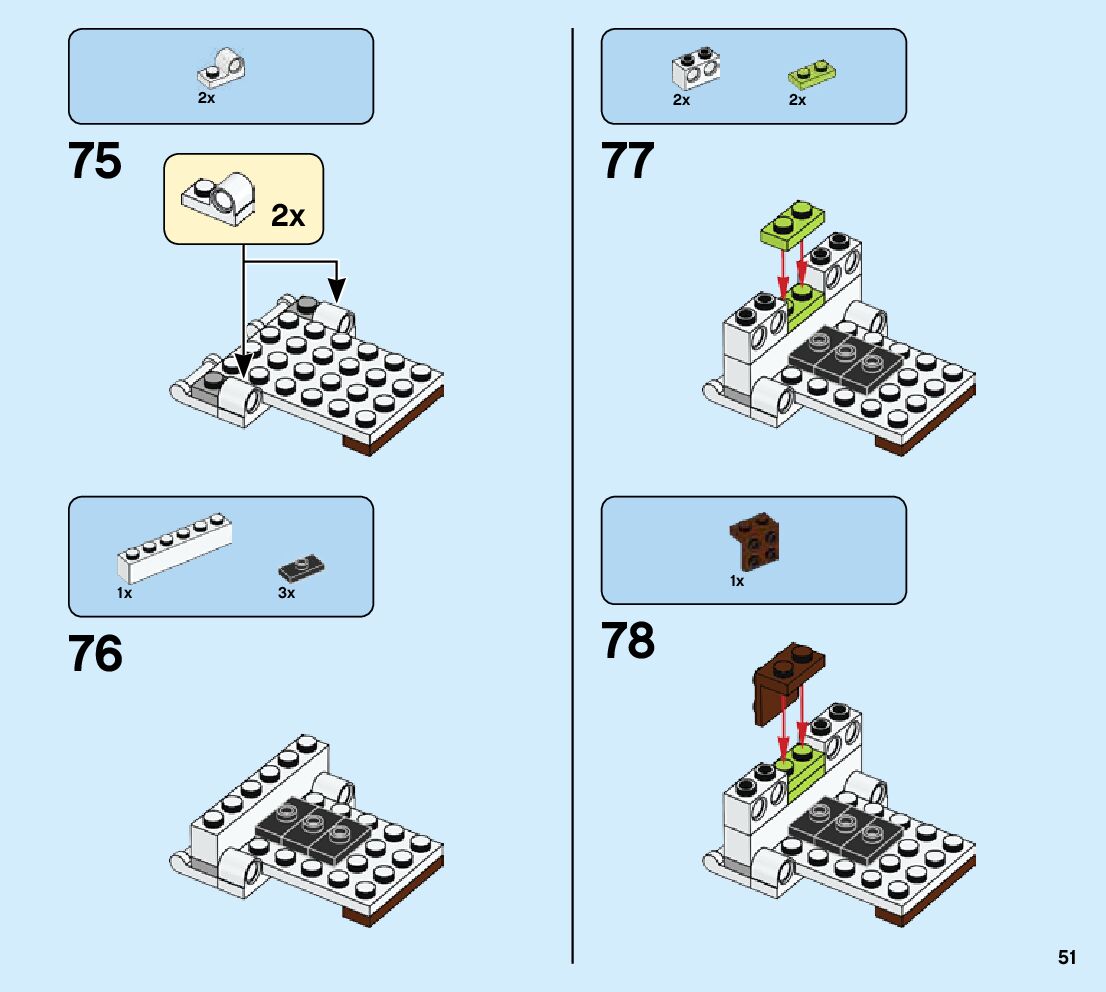 2x

75

2x

1x

3x

76

2x

2x

77

1x

78

51