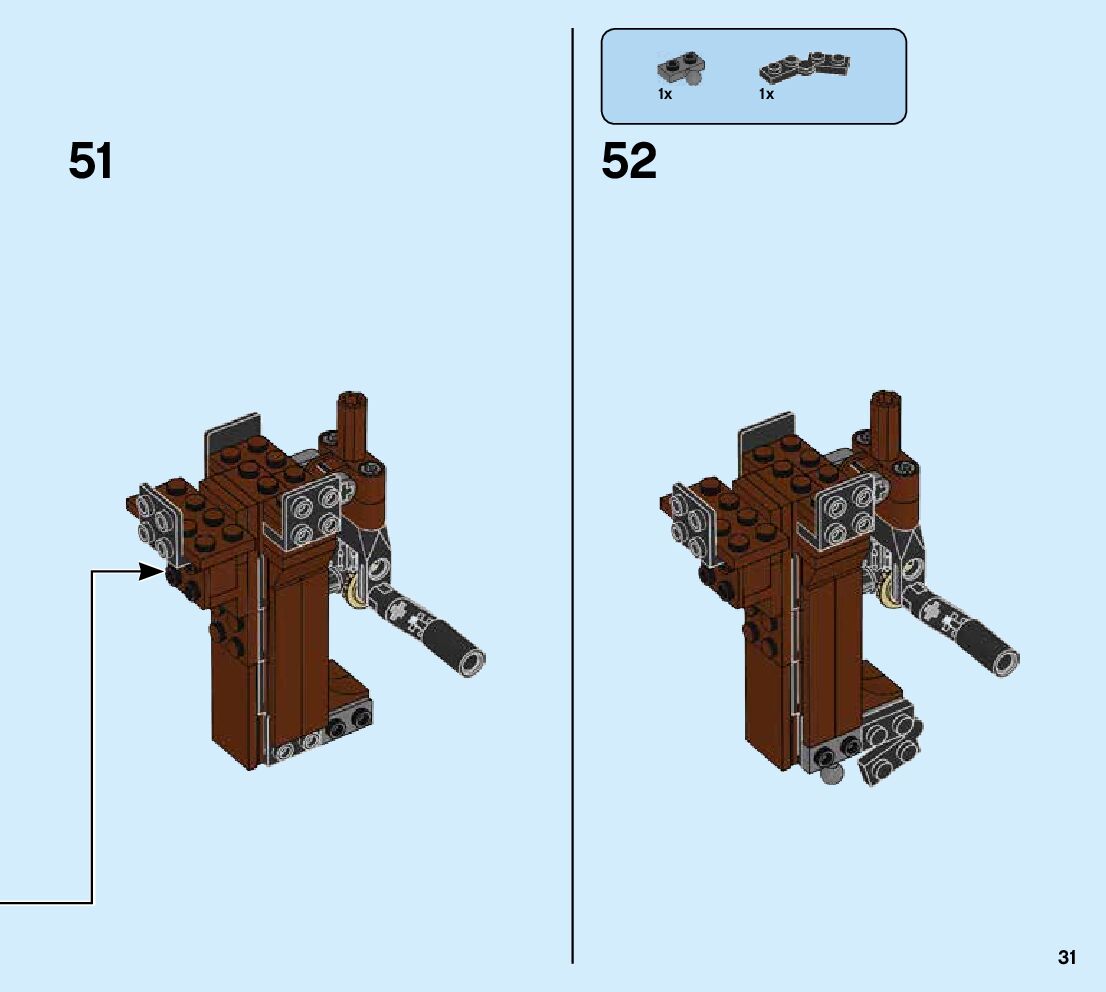 51

1x 1x

52

31