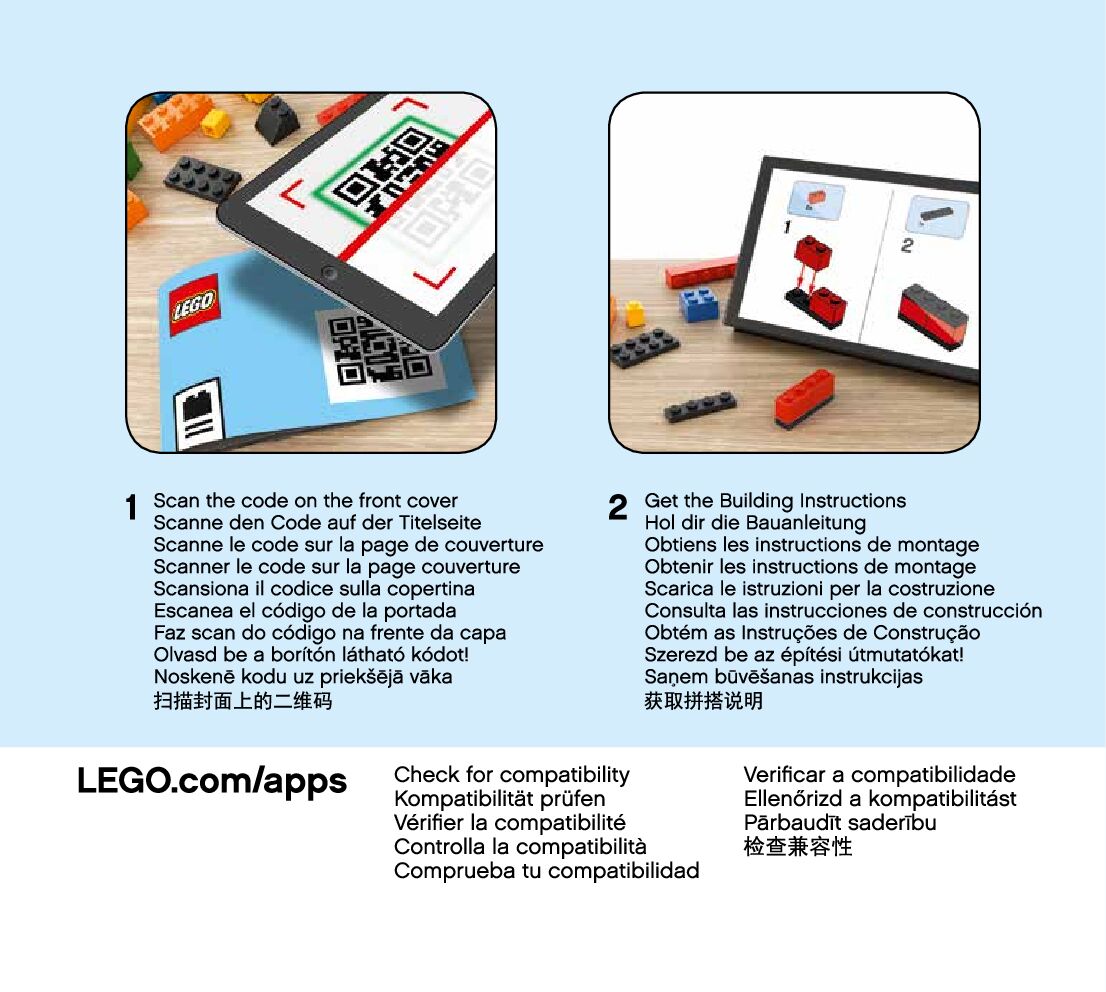 LEGO

1

2

1 Scan the code on the front cover
Scanne den Code auf der Titelseite
Scanne le code sur la page de couverture
Scanner le code sur la page couverture
Scansiona il codice sulla copertina
Escanea el código de la portada
Faz scan do código na frente da capa
Olvasd be a borítón látható kódot!
Noskenē kodu uz priekšējā vāka
扫描封面上的二维码

2 Get the Building Instructions
Hol dir die Bauanleitung
Obtiens les instructions de montage
Obtenir les instructions de montage
Scarica le istruzioni per la costruzione
Consulta las instrucciones de construcción
Obtém as Instruções de Construção
Szerezd be az építési útmutatókat!
Saņem būvēšanas instrukcijas
获取拼搭说明

LEGO.com/apps

Check for compatibility
Kompatibilität prüfen
Vérifier la compatibilité
Controlla la compatibilità
Comprueba tu compatibilidad

Verificar a compatibilidade
Ellenőrizd a kompatibilitást
Pārbaudīt saderību
检查兼容性