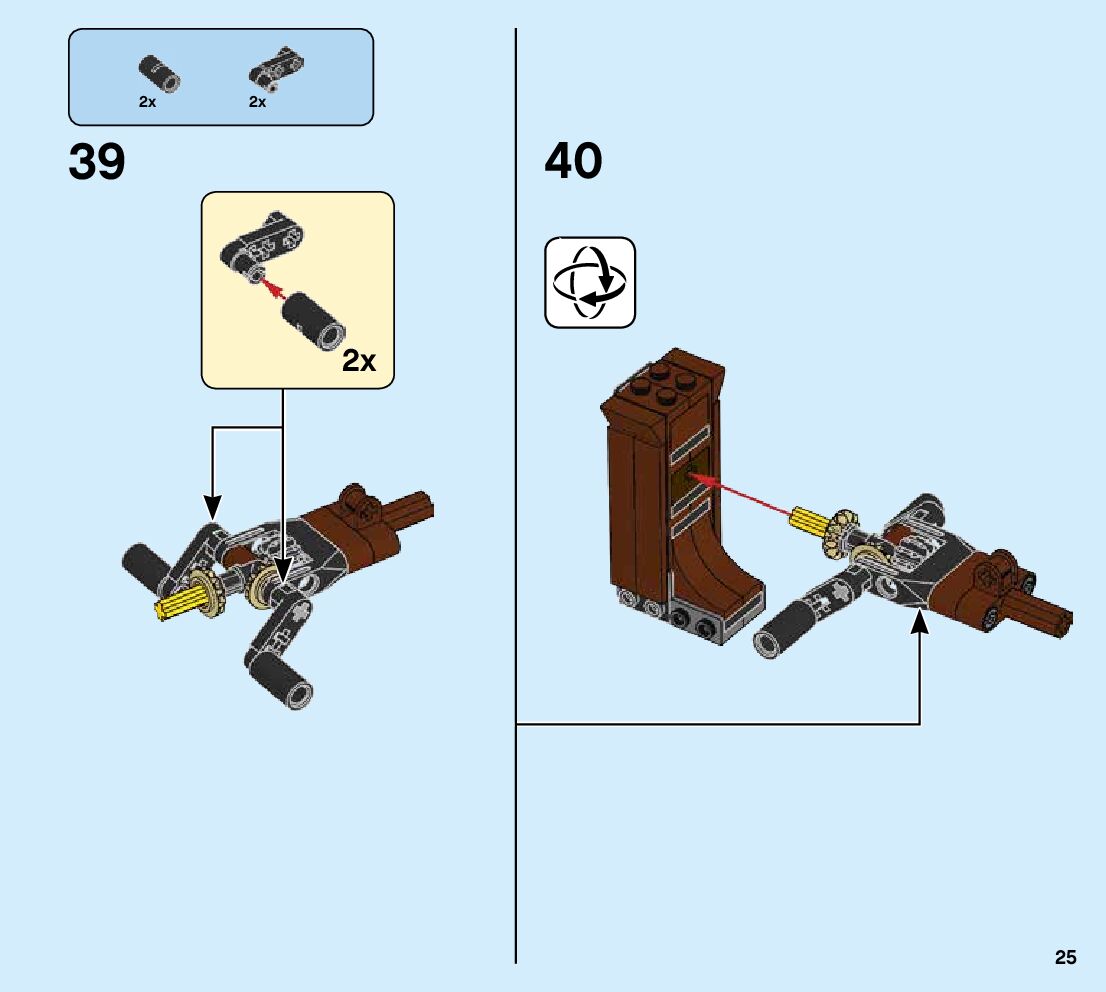 2x 2x

39

2x

40

25