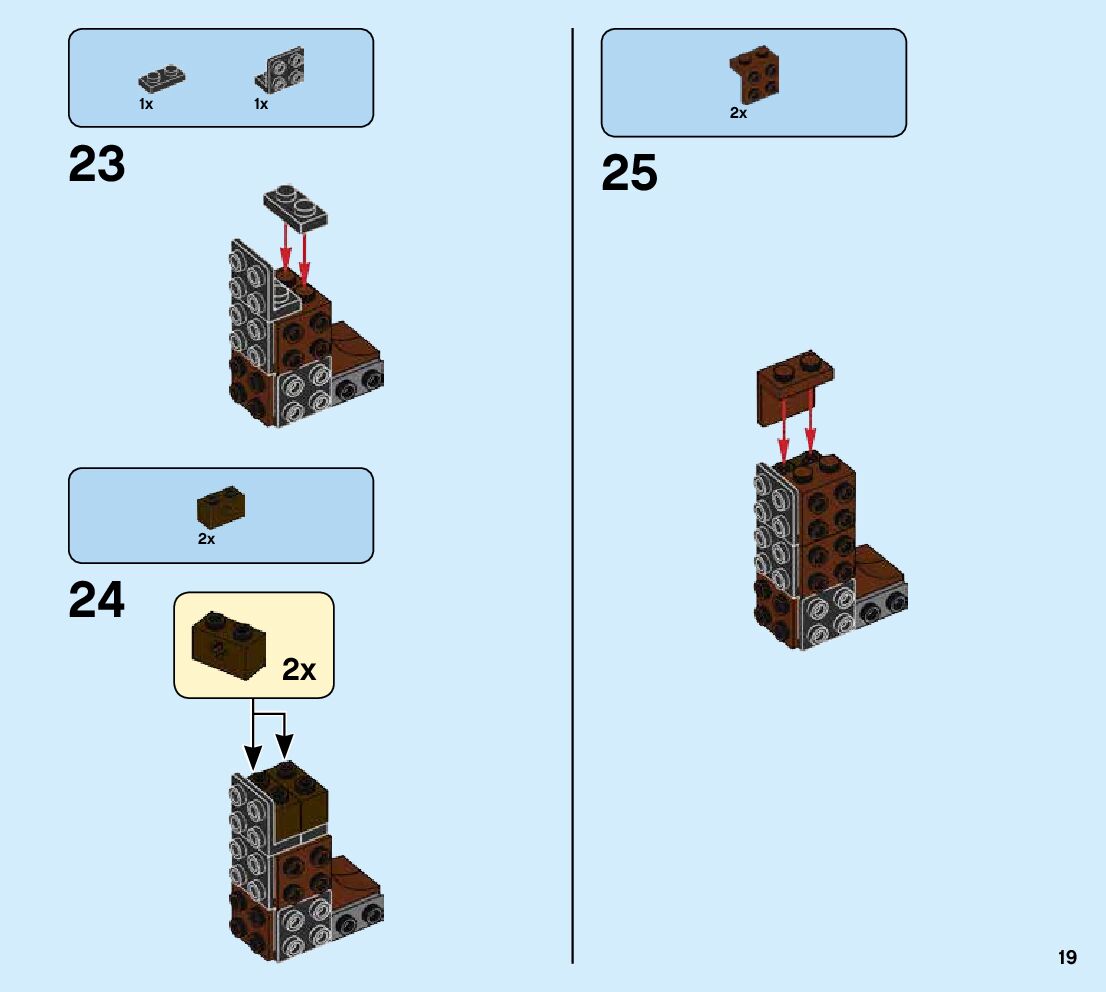 1x 1x

23

2x

24

2x

2x

25

19