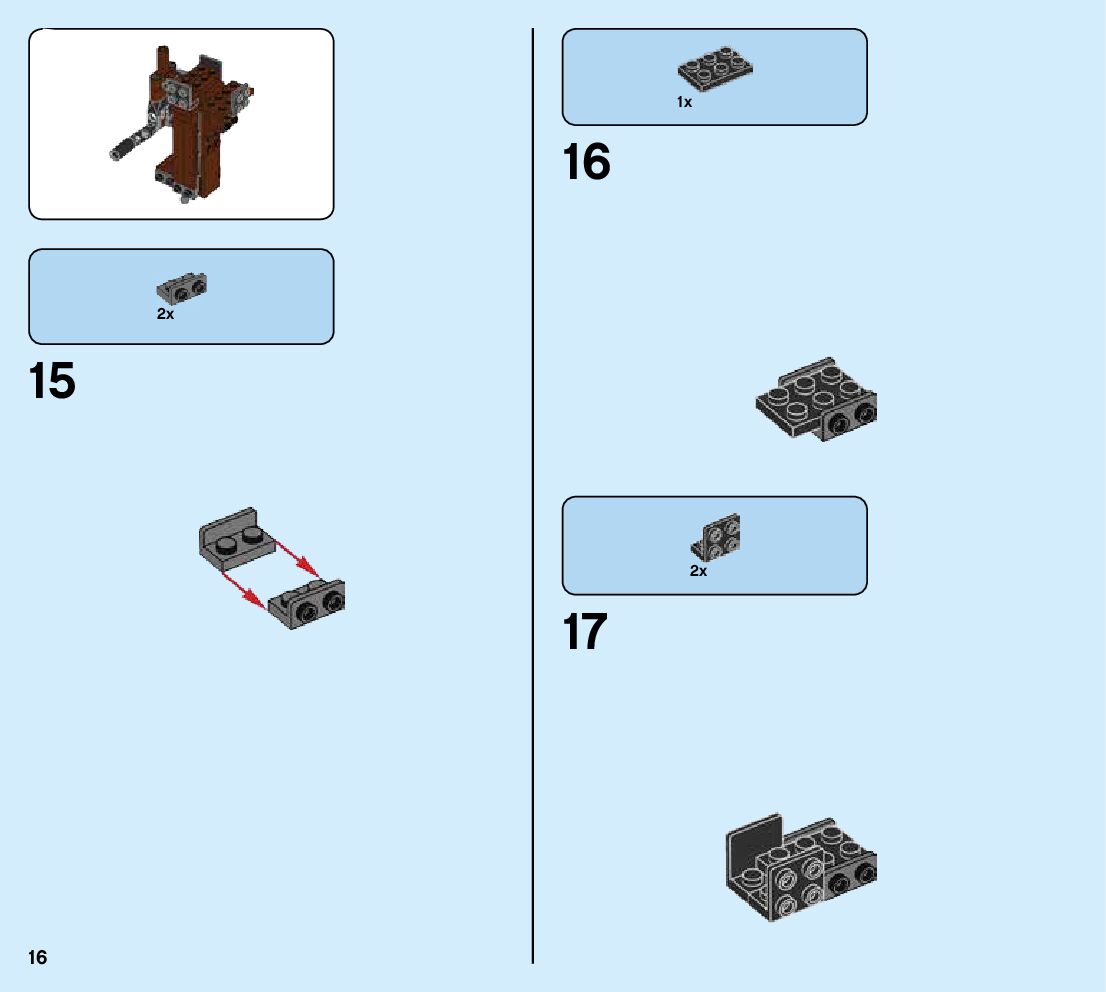 2x

15

1x

16

2x

17

16