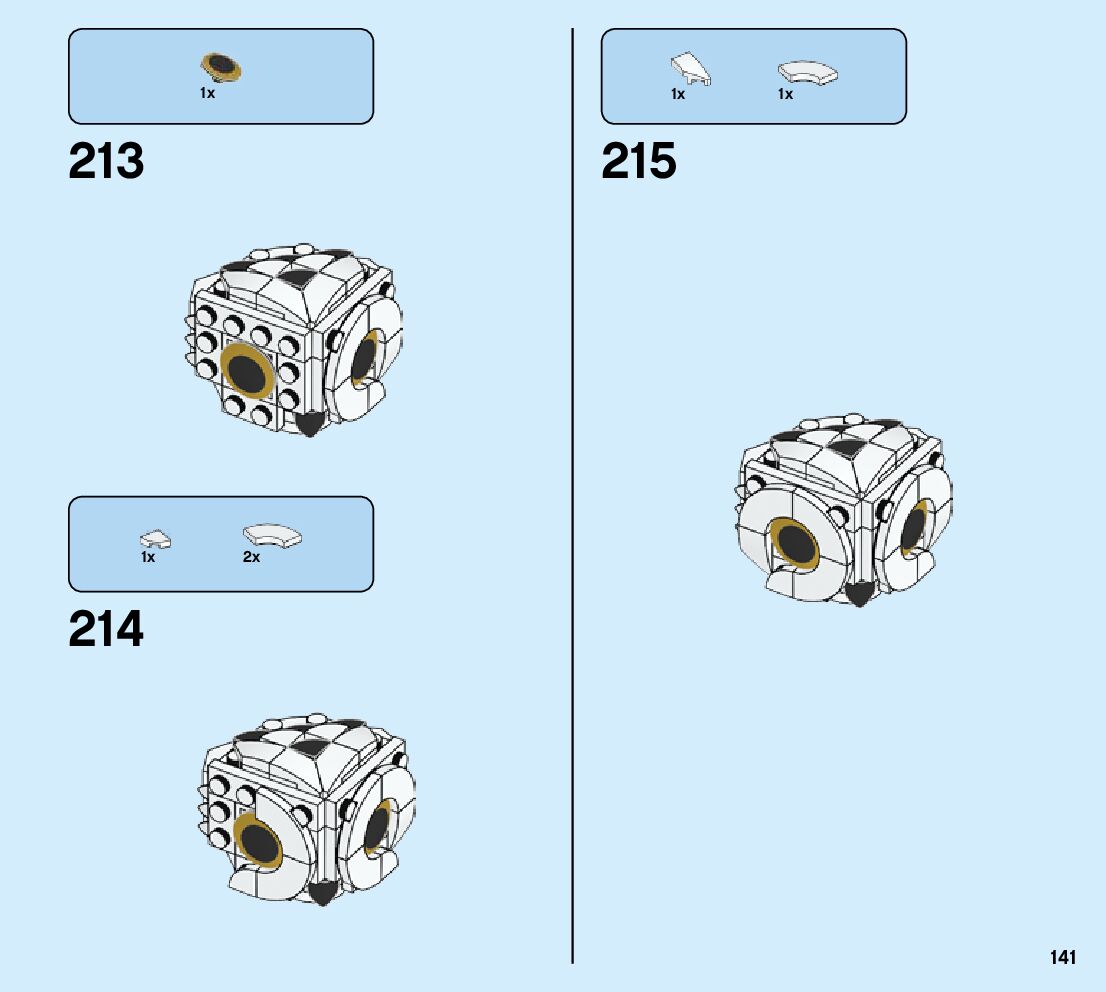 1x

213

1x 2x

214

1x 1x

215

141