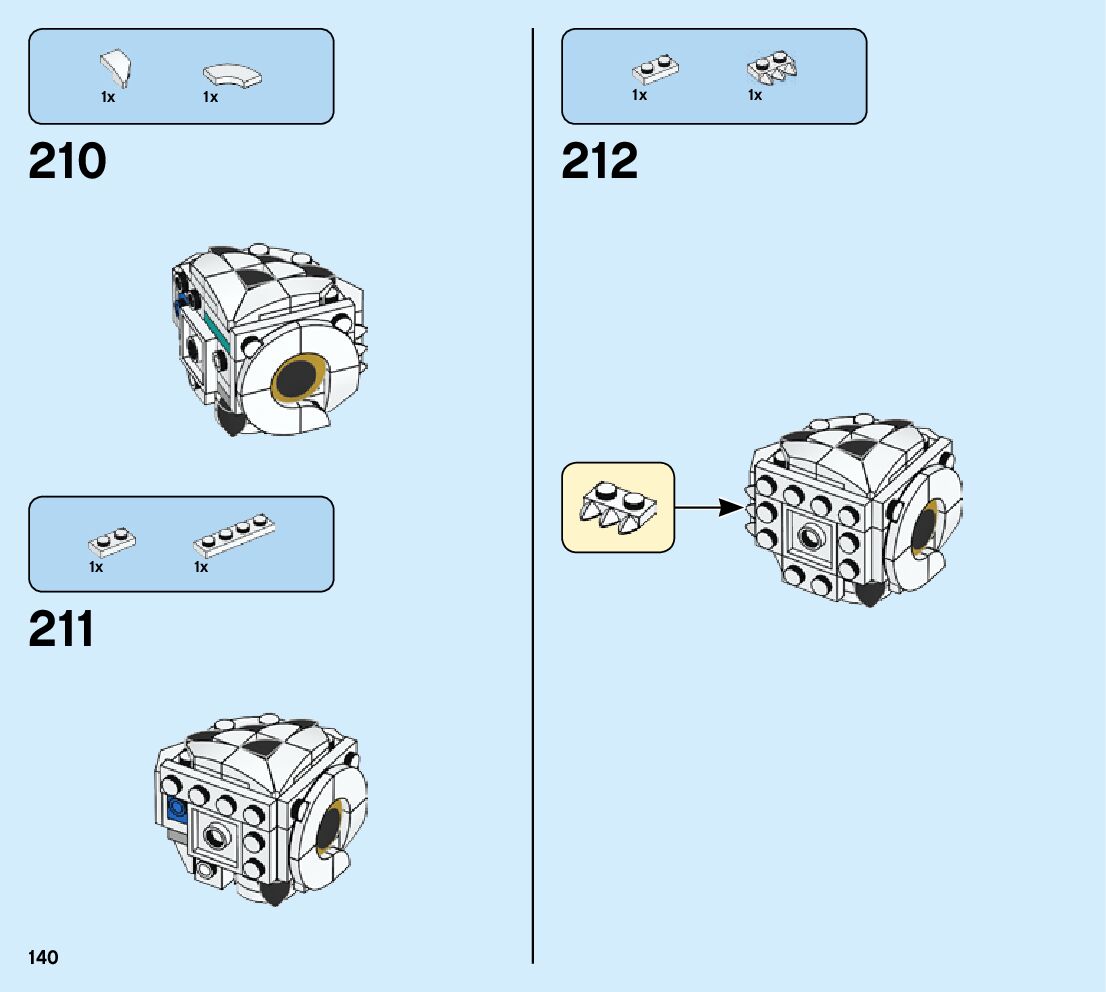 1x 1x

210

1x 1x

211

140

1x 1x

212