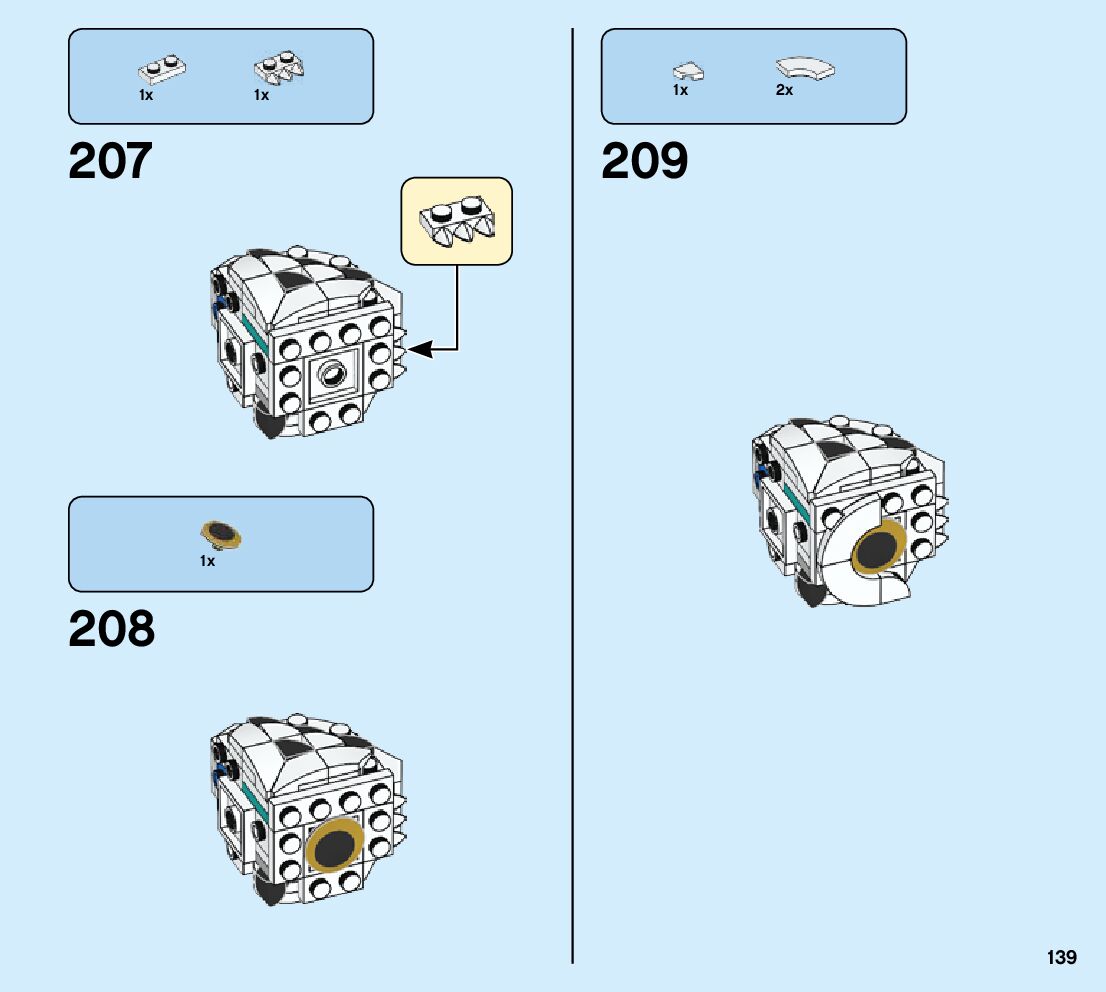 1x 1x

207

1x

208

1x 2x

209

139