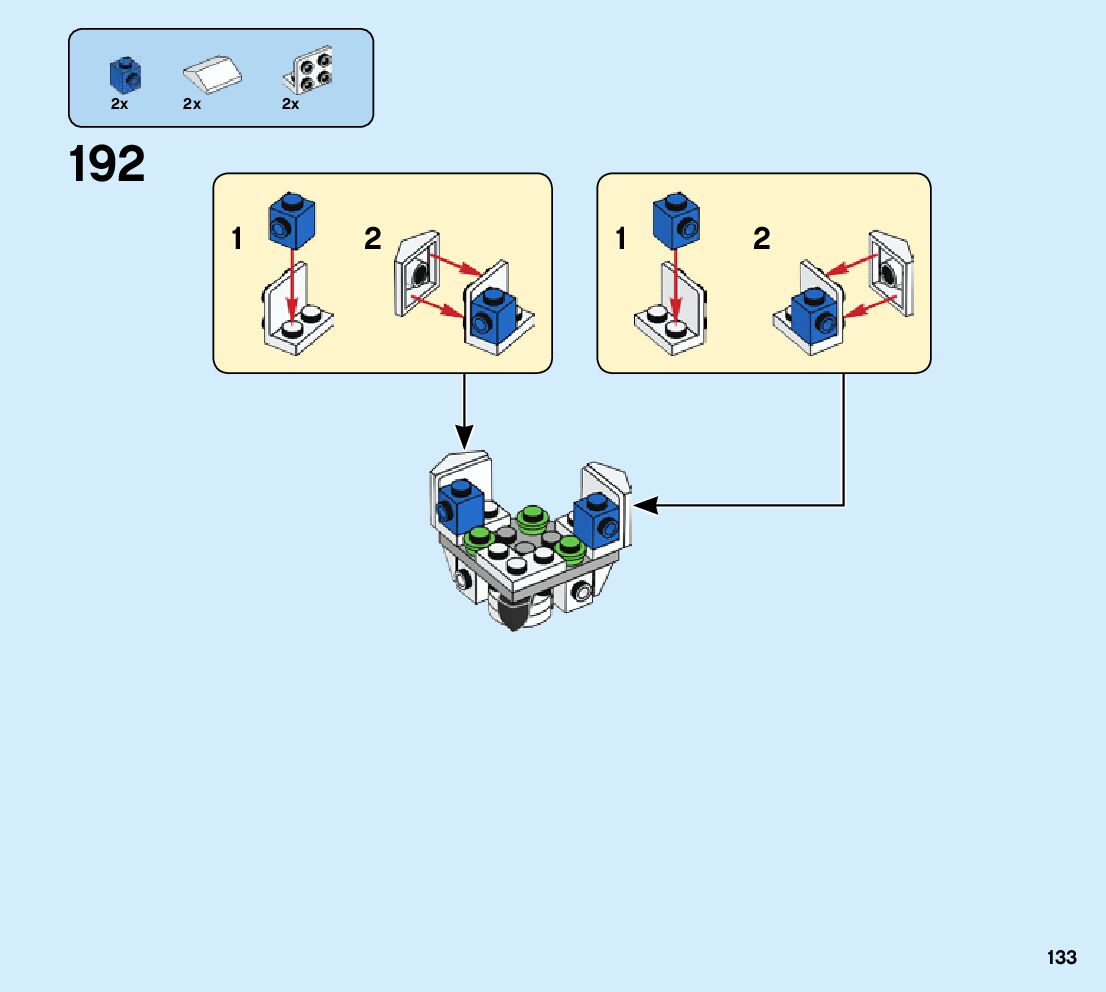 2x 2x 2x

192

1 2

1 2

133