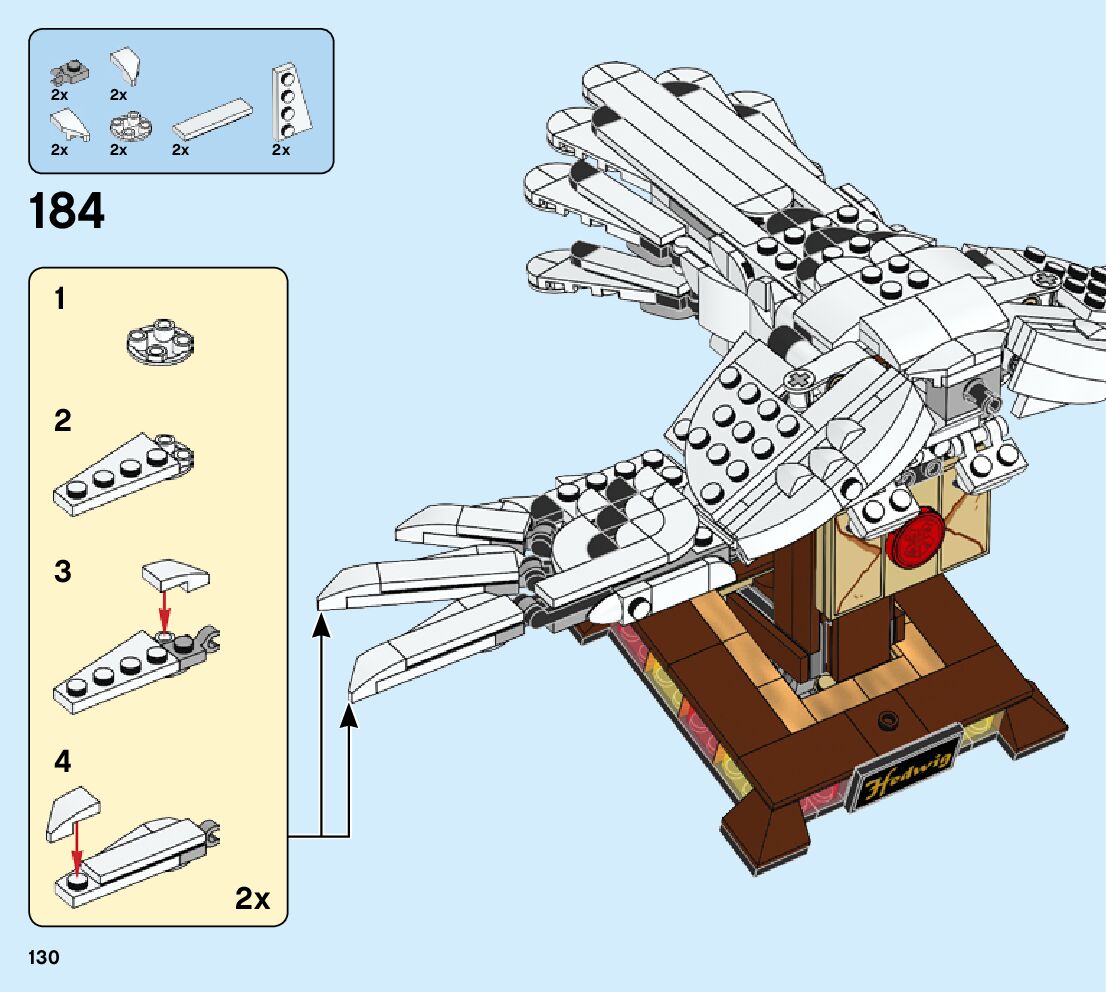 2x 2x
2x 2x 2x 2x

184

1

2

3

4

2x

Hedwig

130