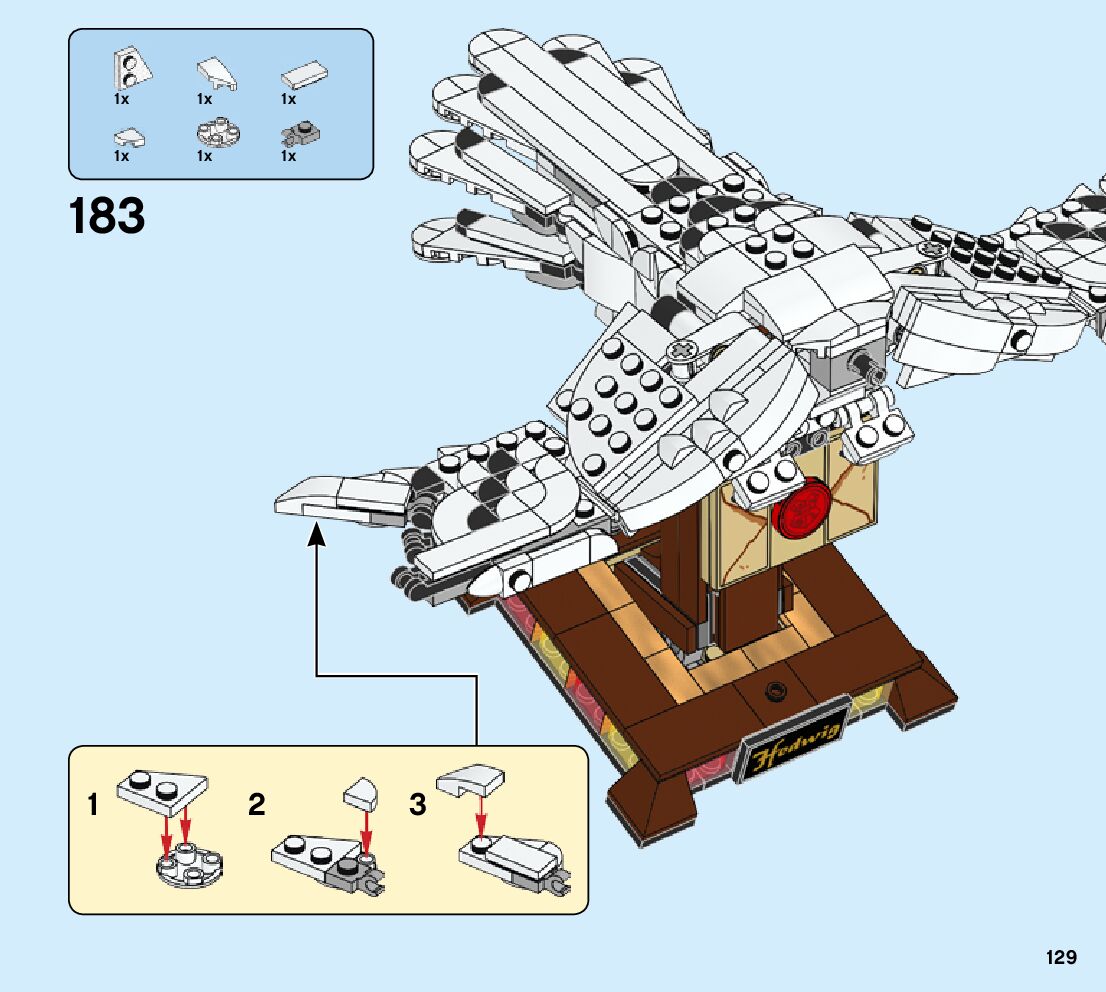 1x 1x 1x
1x 1x 1x

183

Hedwig

1 2 3

129