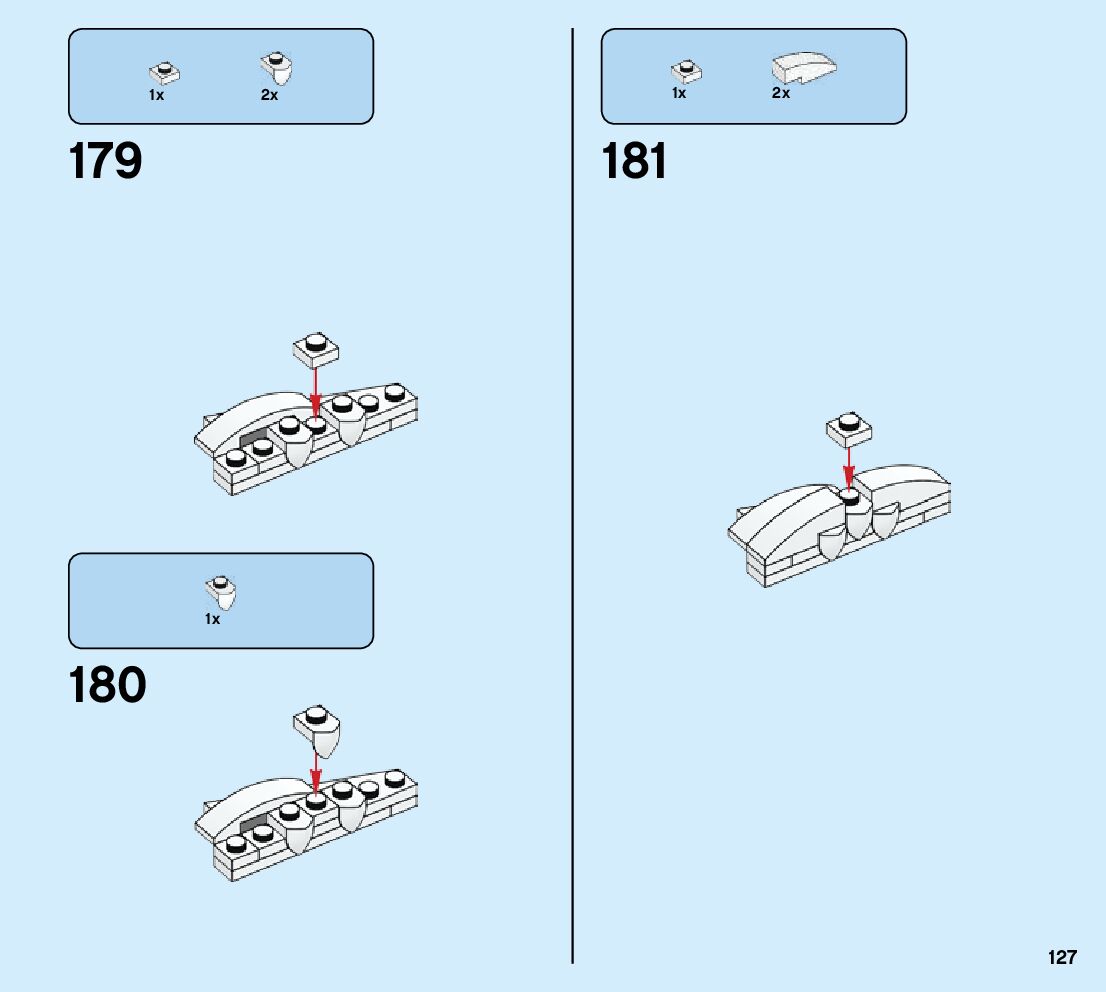 1x 2x

179

1x

180

1x 2x

181

127