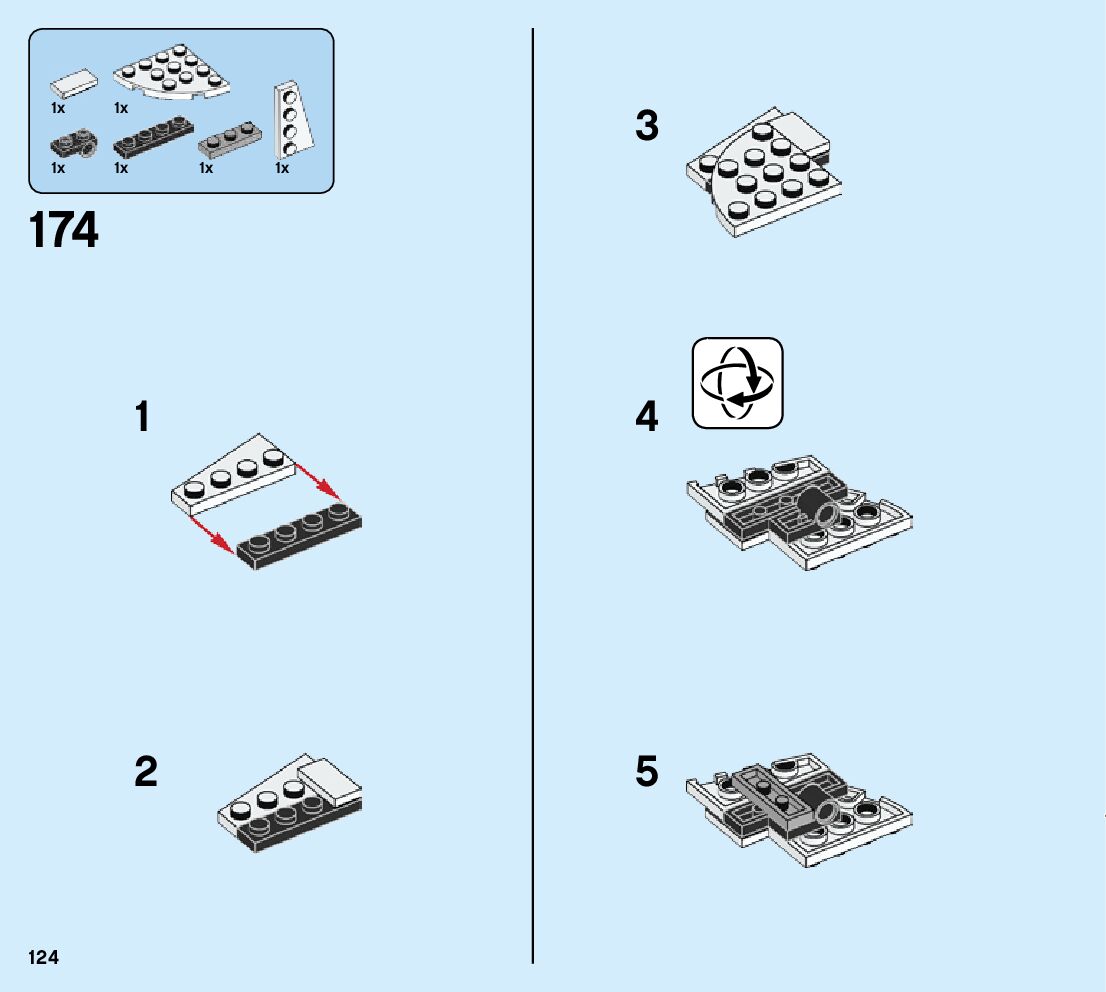 1x
1x
1x
1x
1x
1x

174

1

2

3

4

5

124