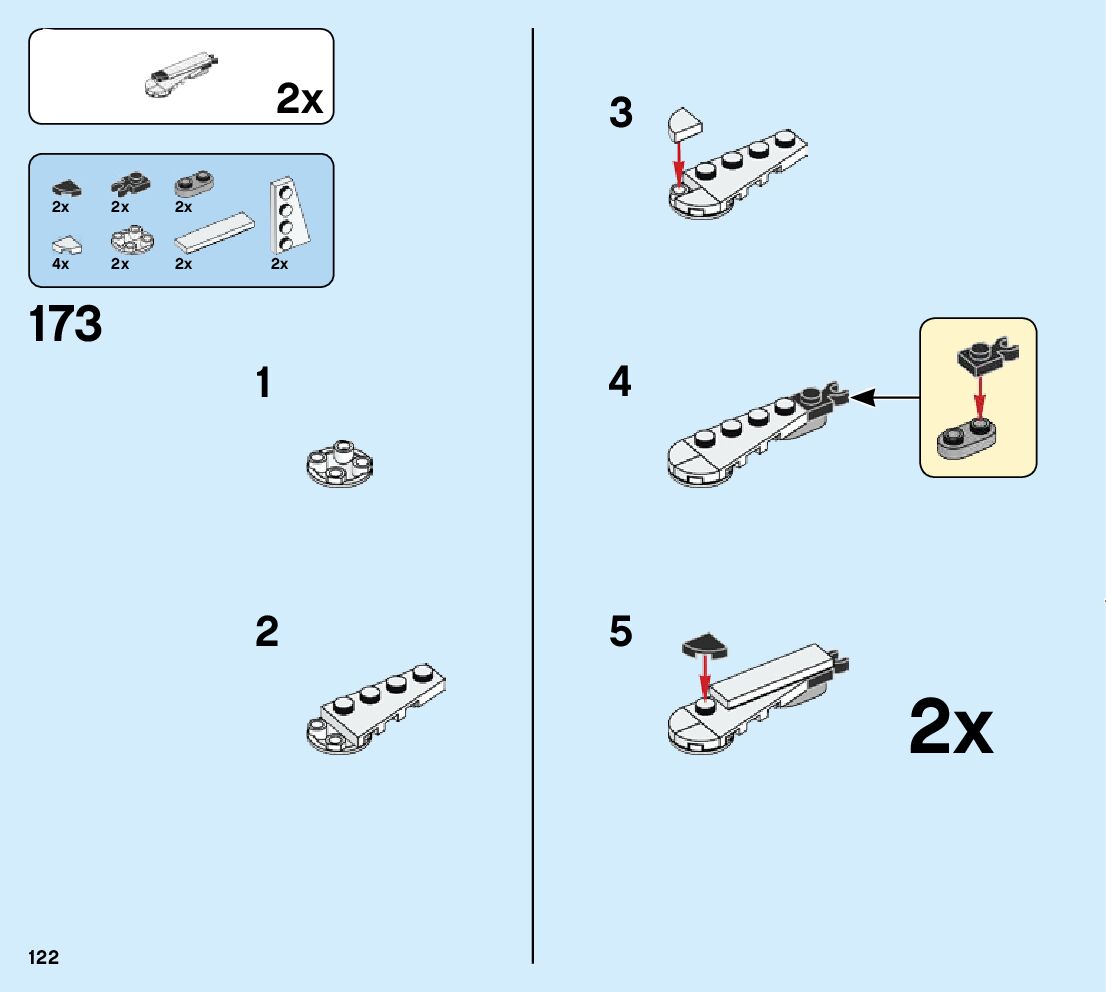 2x

2x 2x 2x
4x 2x 2x 2x

173

1

2

3

4

5

2x

122