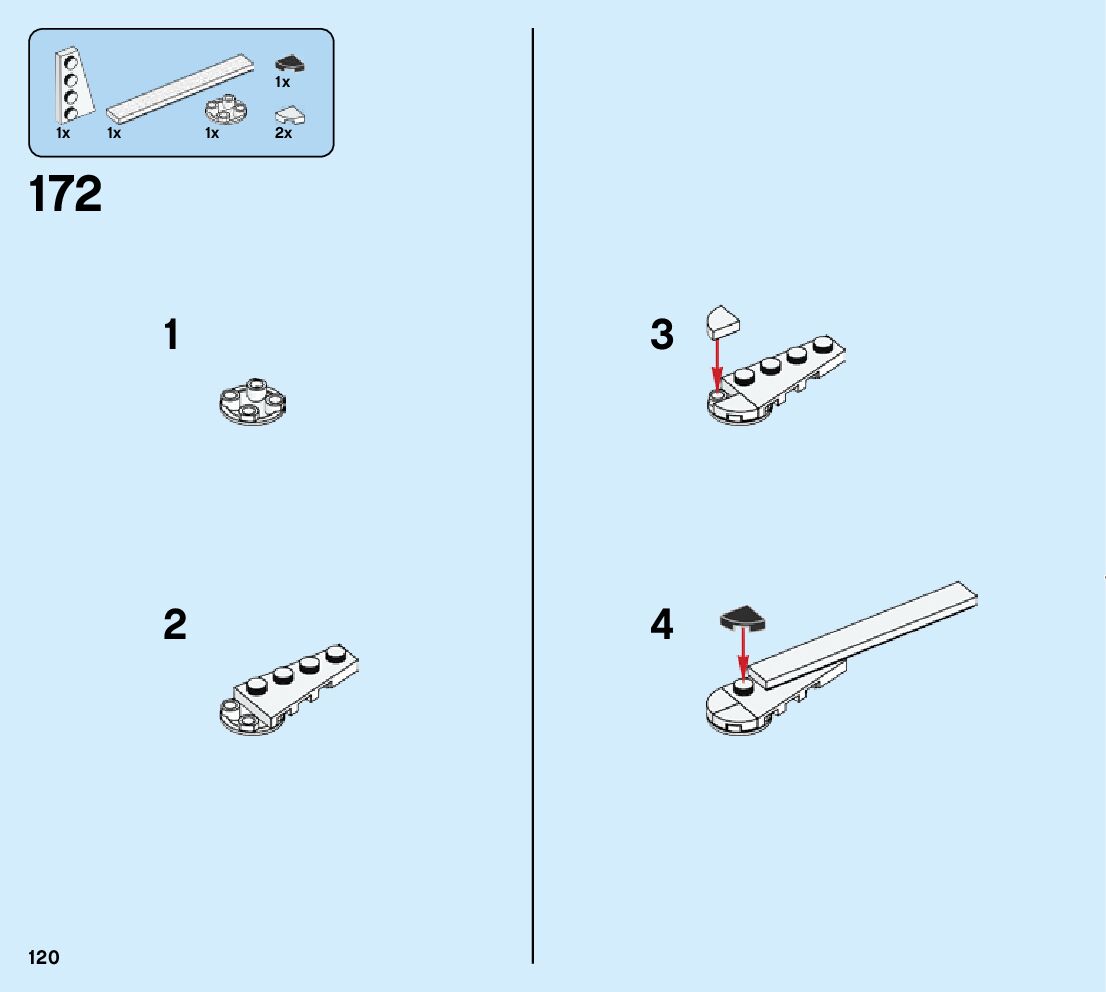 1x
1x 1x 1x 2x

172

1

2

3

4

120