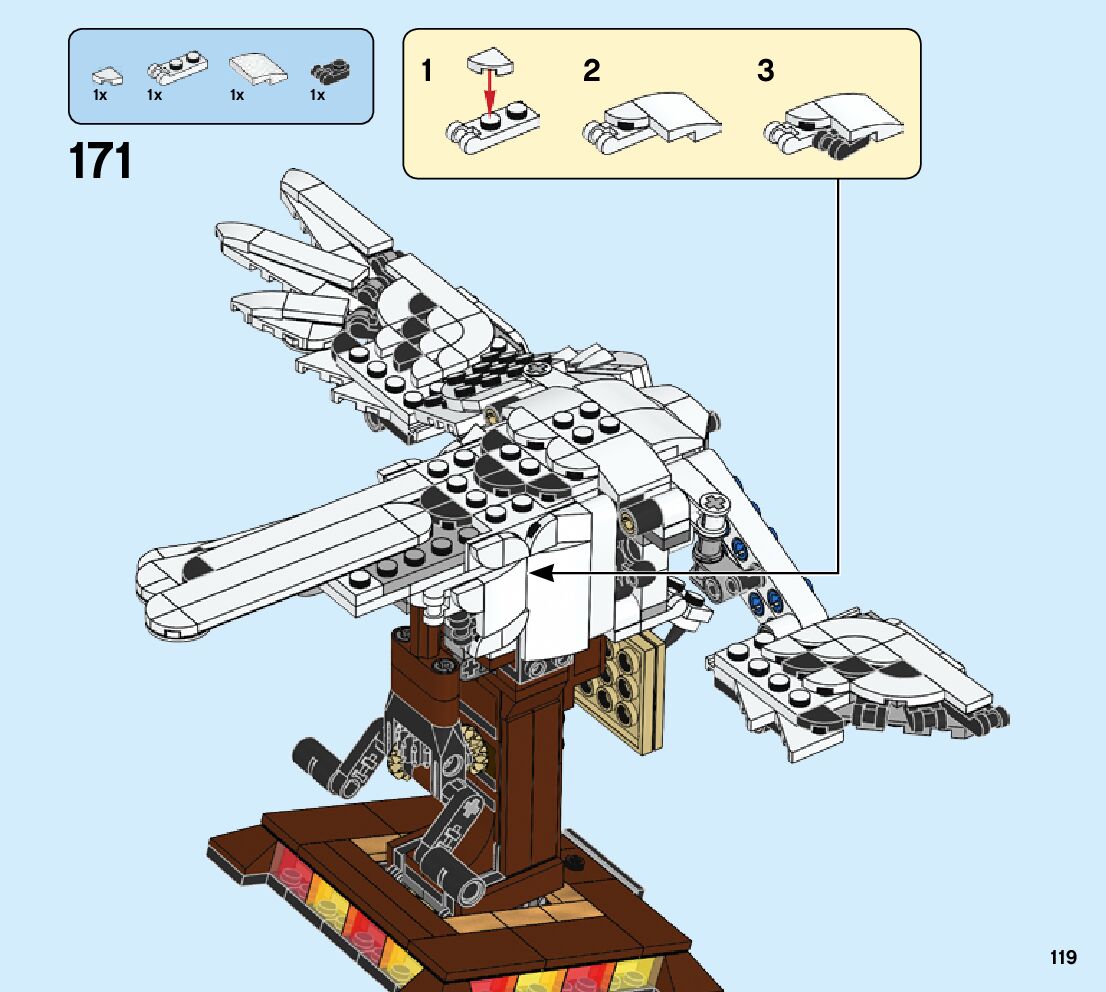 1x 1x 1x 1x

171

1 2 3

119