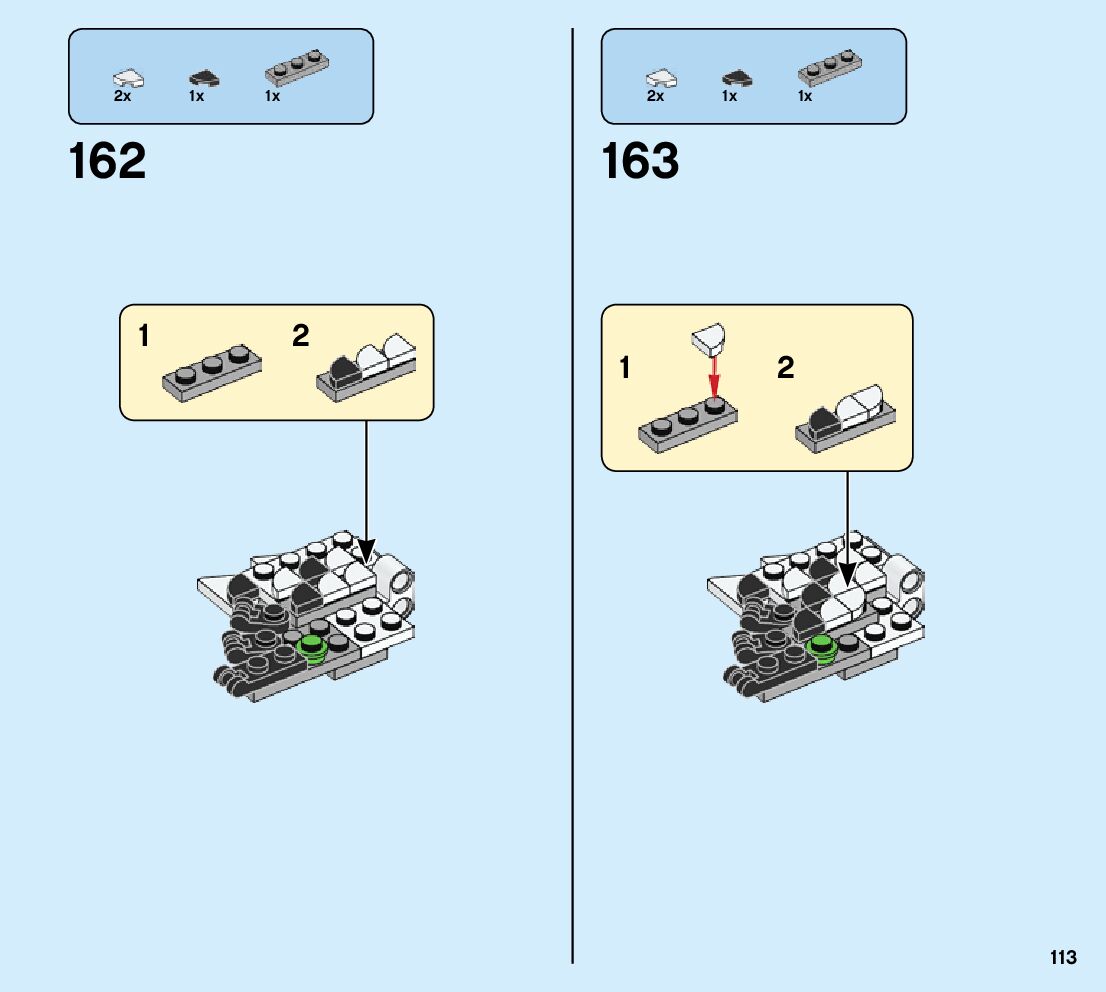 2x 1x 1x

162

1 2

2x 1x 1x

163

1 2

113