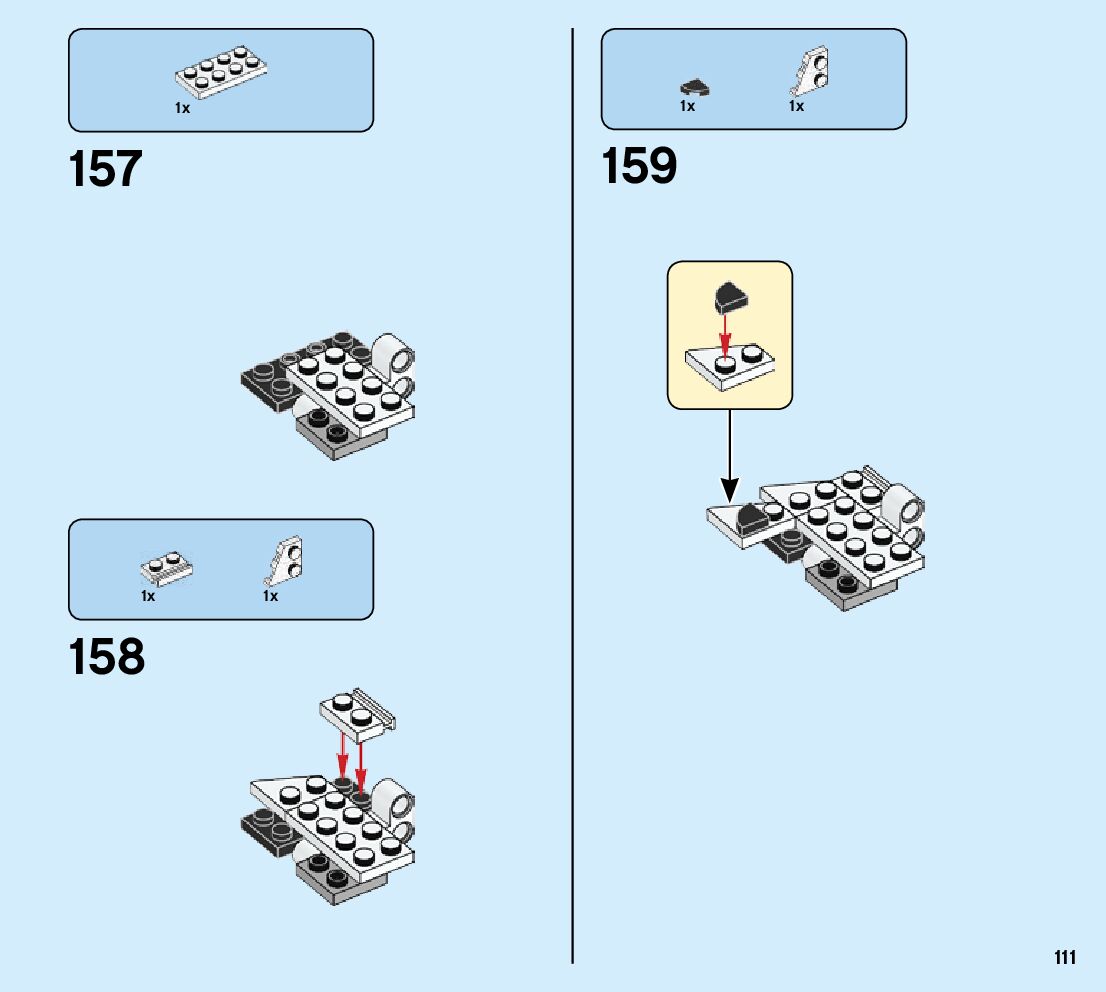 1x

157

1x

1x

158

1x

1x

159

111