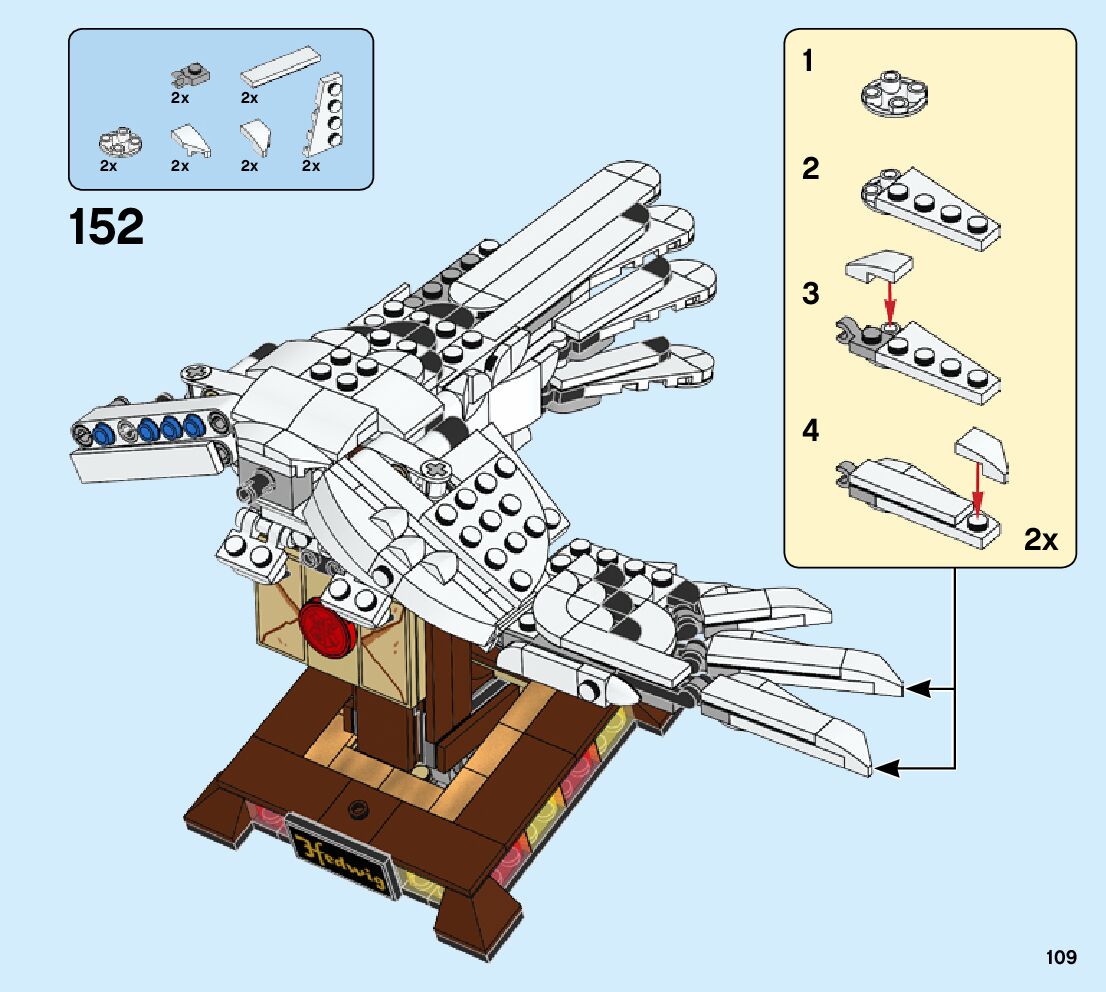 2x 2x

2x 2x 2x 2x

152

1

2

3

4

2x

Hedwig

109