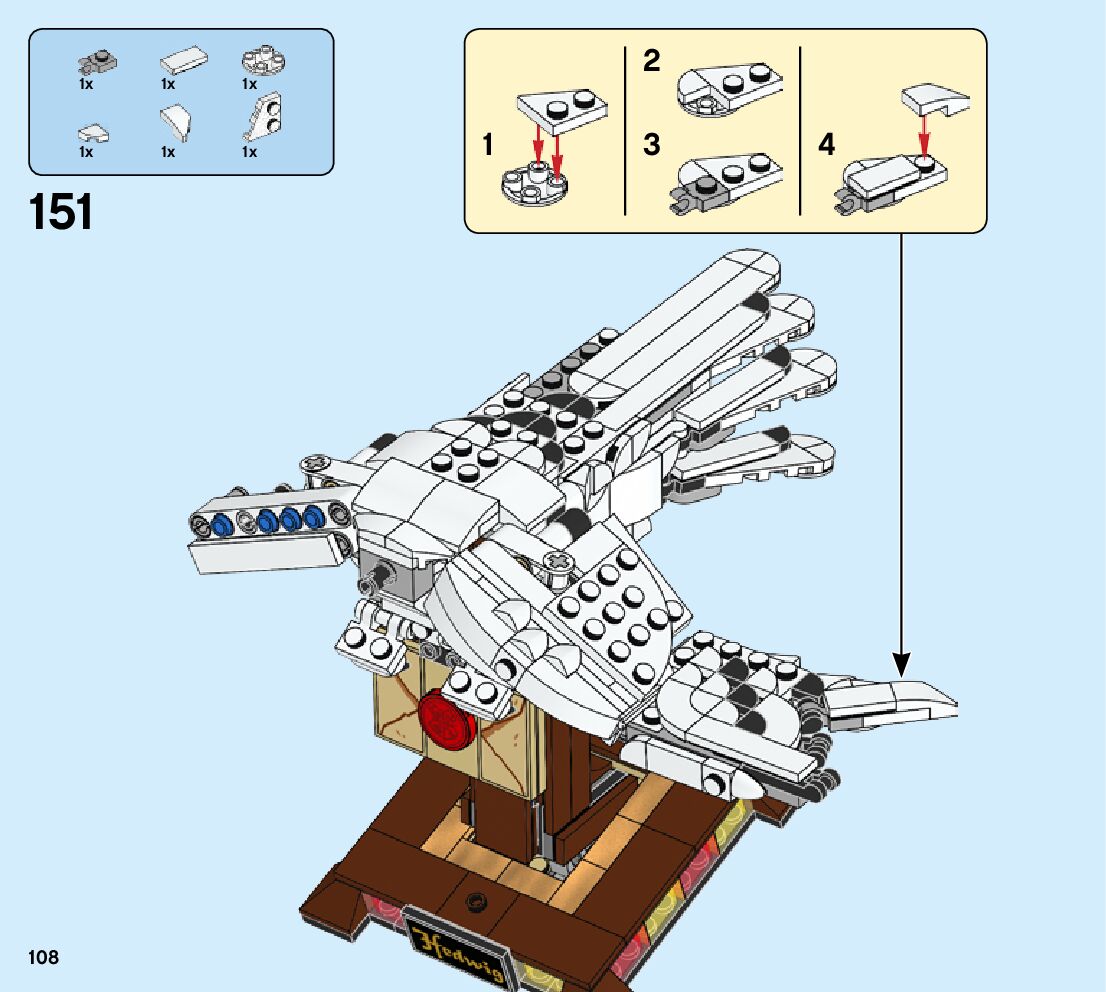 1x 1x 1x
1x 1x 1x

151

1

2

3

4

Hedwig

108