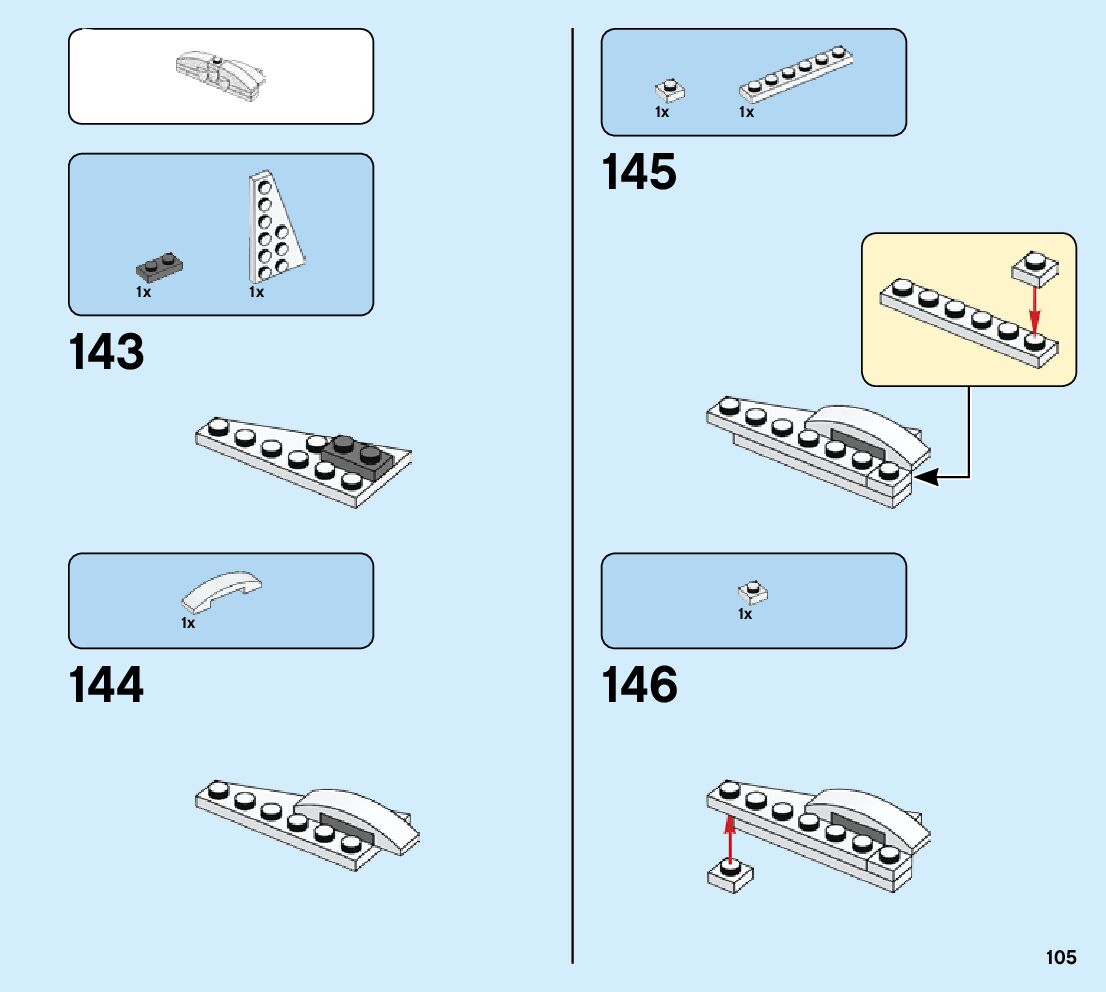 1x 1x

143

1x

144

1x 1x

145

1x

146

105